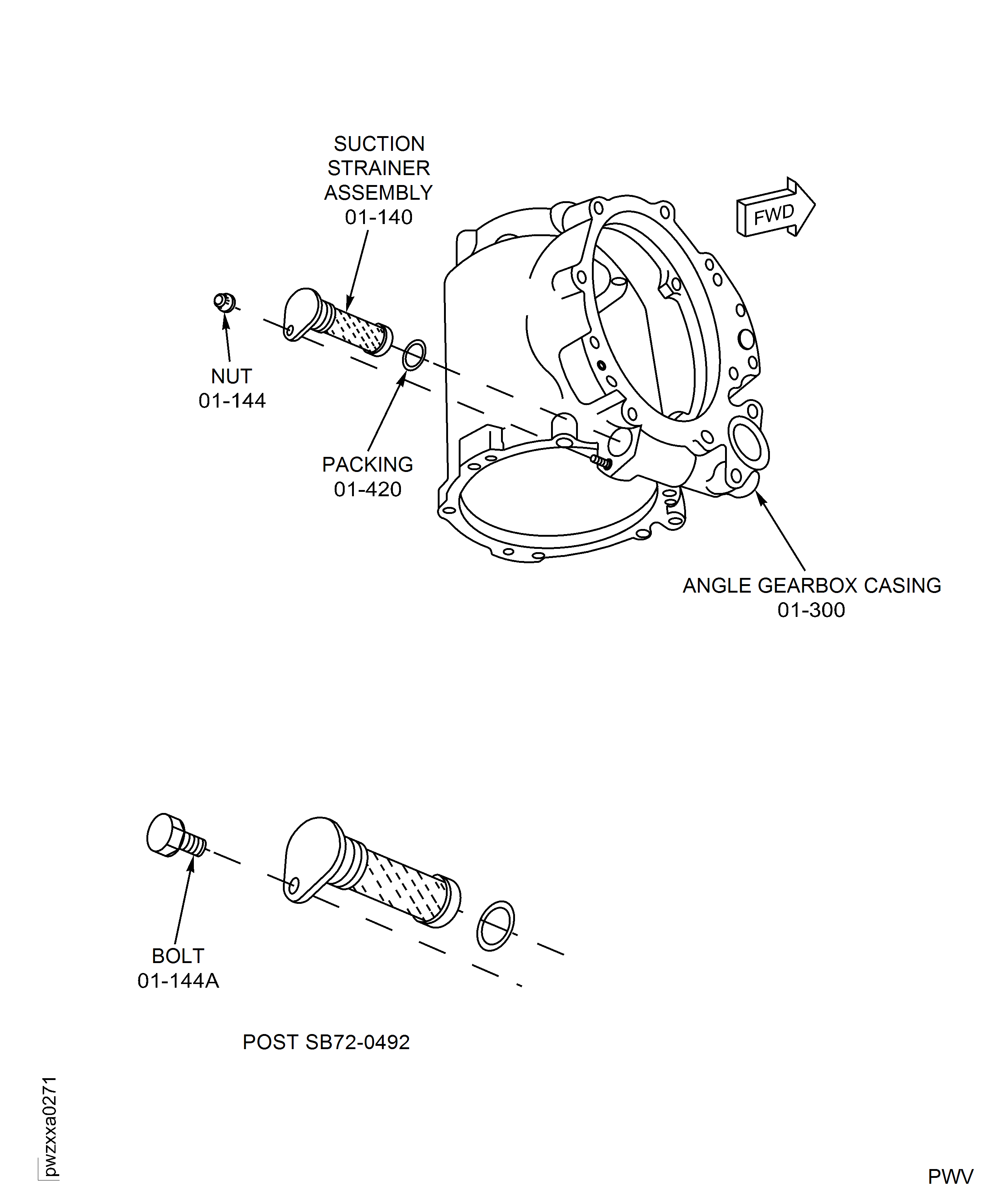 SUCTION STRAINER ASSEMBLY 01-140

FWD

NUT 01-144

PACKING 01-420

ANGLE GEARBOX CASING 01-300

BOLT 01-144A

POST SB72-0492

pwzxxa0271

PWV