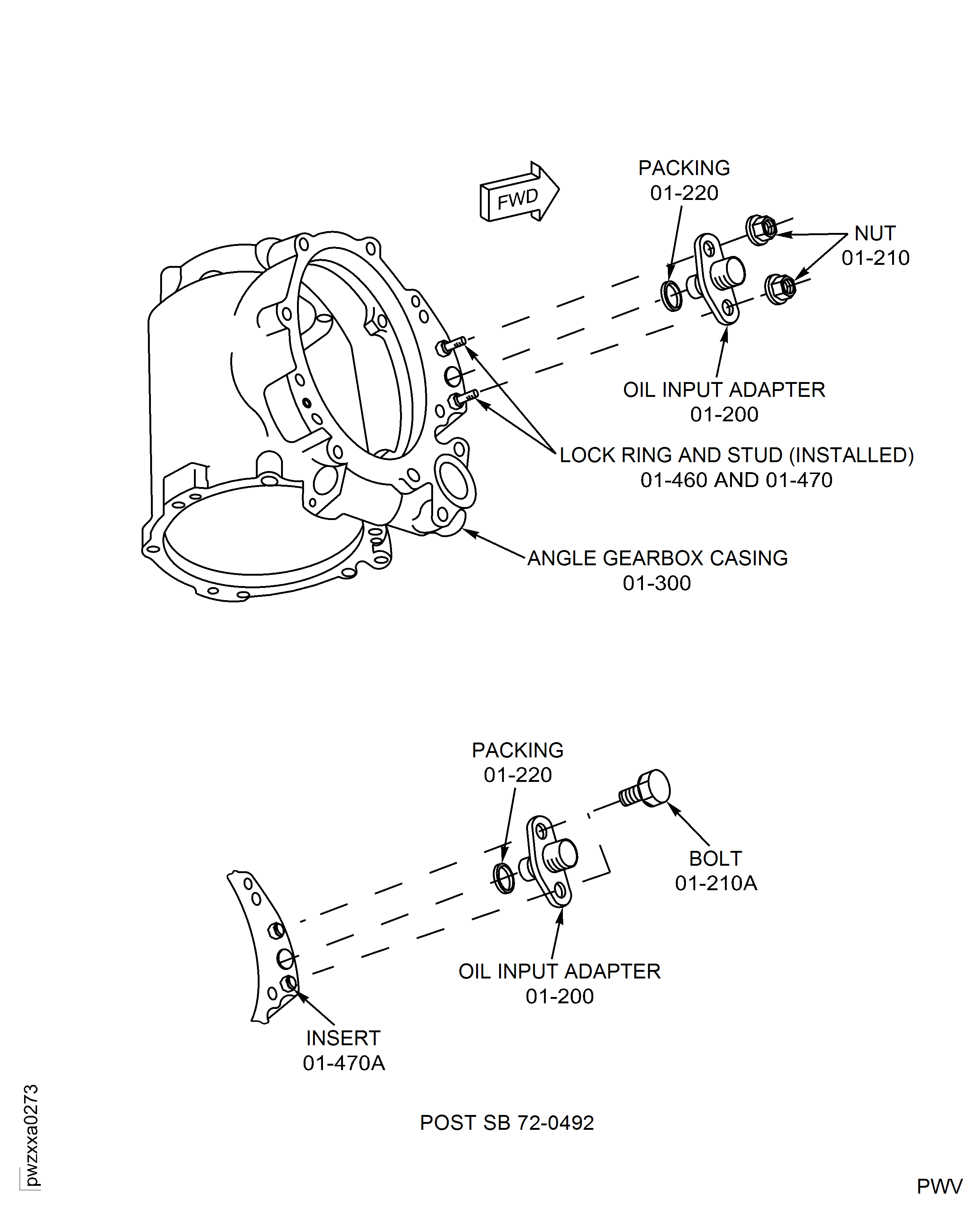 FWD

PACKING
01-220

NUT
01-210

OIL INPUT ADAPTER
01-200

LOCK RING AND STUD (INSTALLED)
01-460 AND 01-470

ANGLE GEARBOX CASING
01-300

PACKING
01-220

BOLT
01-210A

OIL INPUT ADAPTER
01-200

INSERT
01-470A

POST SB 72-0492

pwzxxa0273

PWV