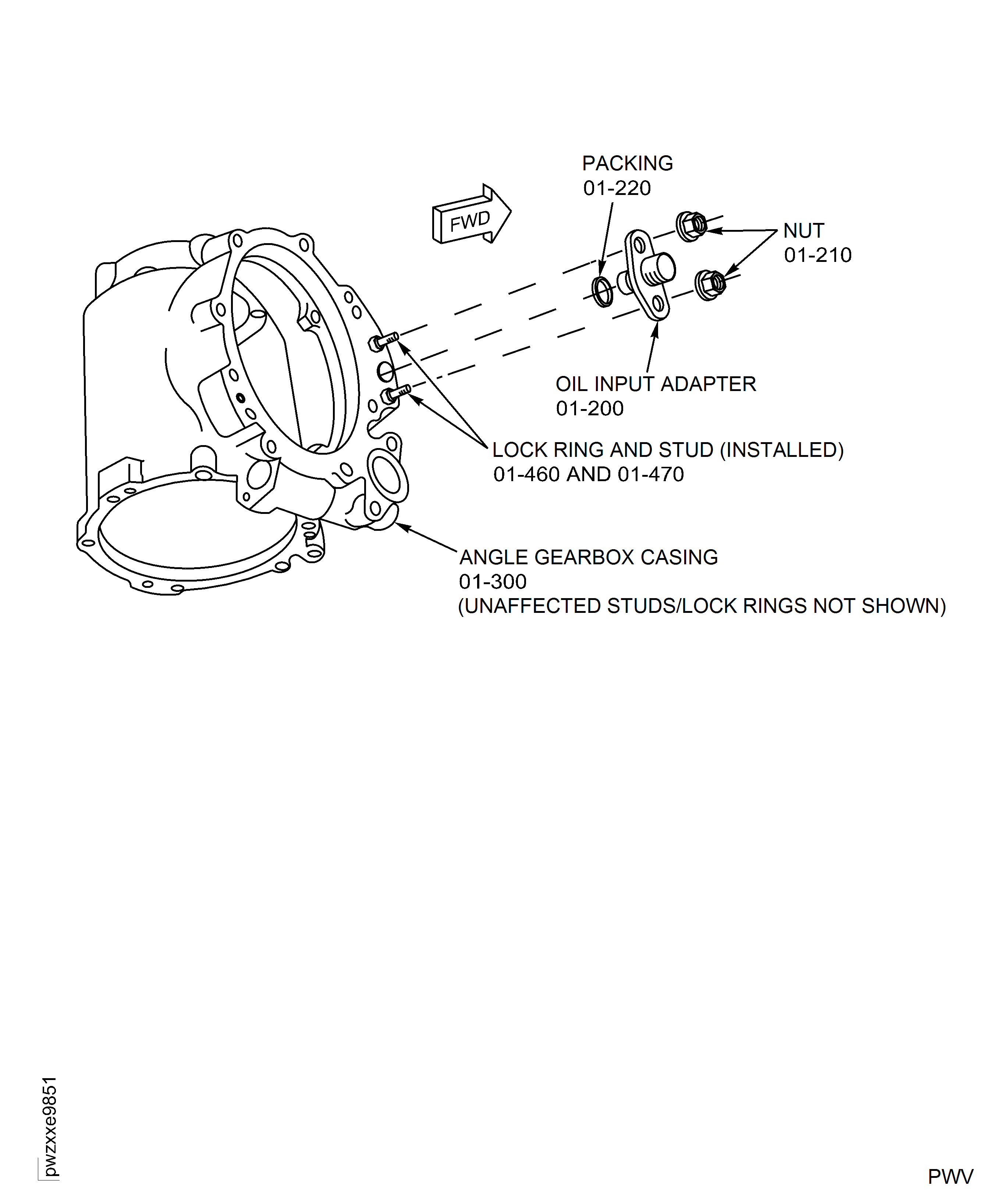 PACKING
01-220

FWD

NUT
01-210

OIL INPUT ADAPTER
01-200

LOCK RING AND STUD (INSTALLED)
01-460 AND 01-470

ANGLE GEARBOX CASING
01-300
(UNAFFECTED STUDS/LOCK RINGS NOT SHOWN)

pwzxxe9851

PWV