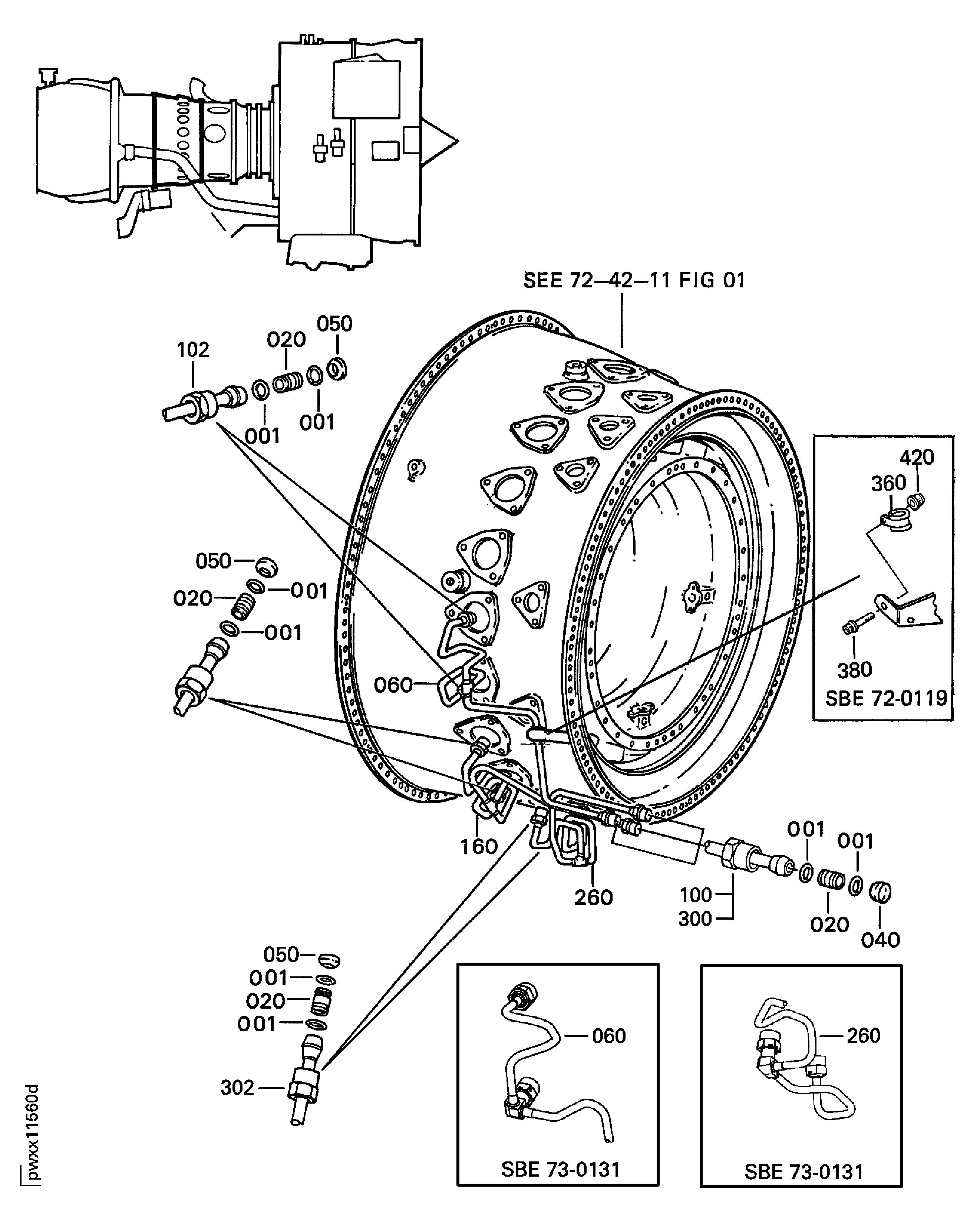 SEE 72—42—11 FIG 01

102
020
050
001
001

420
360
380
SBE 72-0119

050
001
020
001

060

160
260

001
001
100
300
020
040

050
001
020
001

302

060
SBE 73-0131

260
SBE 73-0131

pwxx11560d