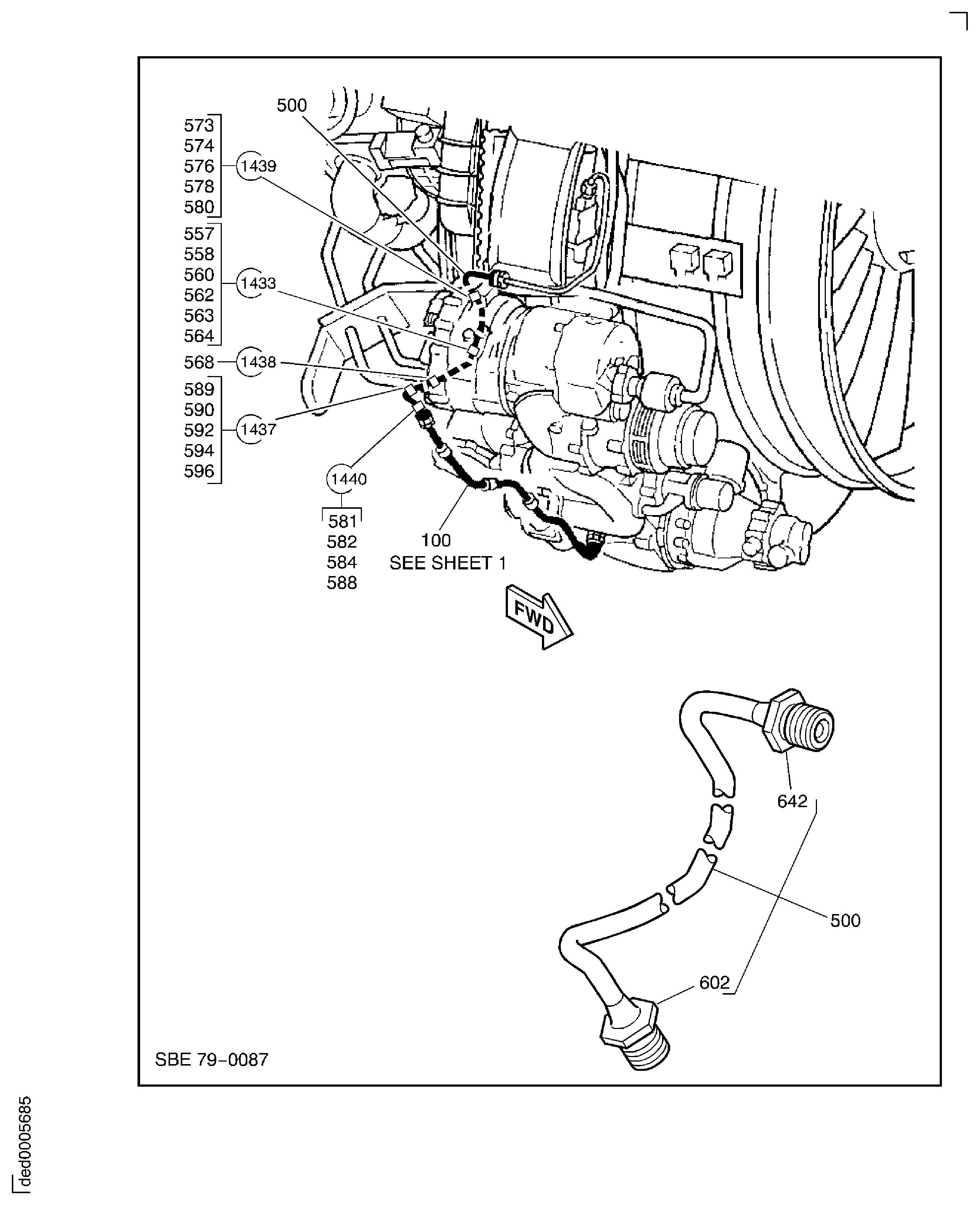 500

573
574
576
578
580

1439

557
558
560
562
563
564

1433

568

1438

589
590
592
594
596

1437

1440

581
582
584
588

100
SEE SHEET 1

FWD

642

500

602

SBE 79-0087

ded0005685