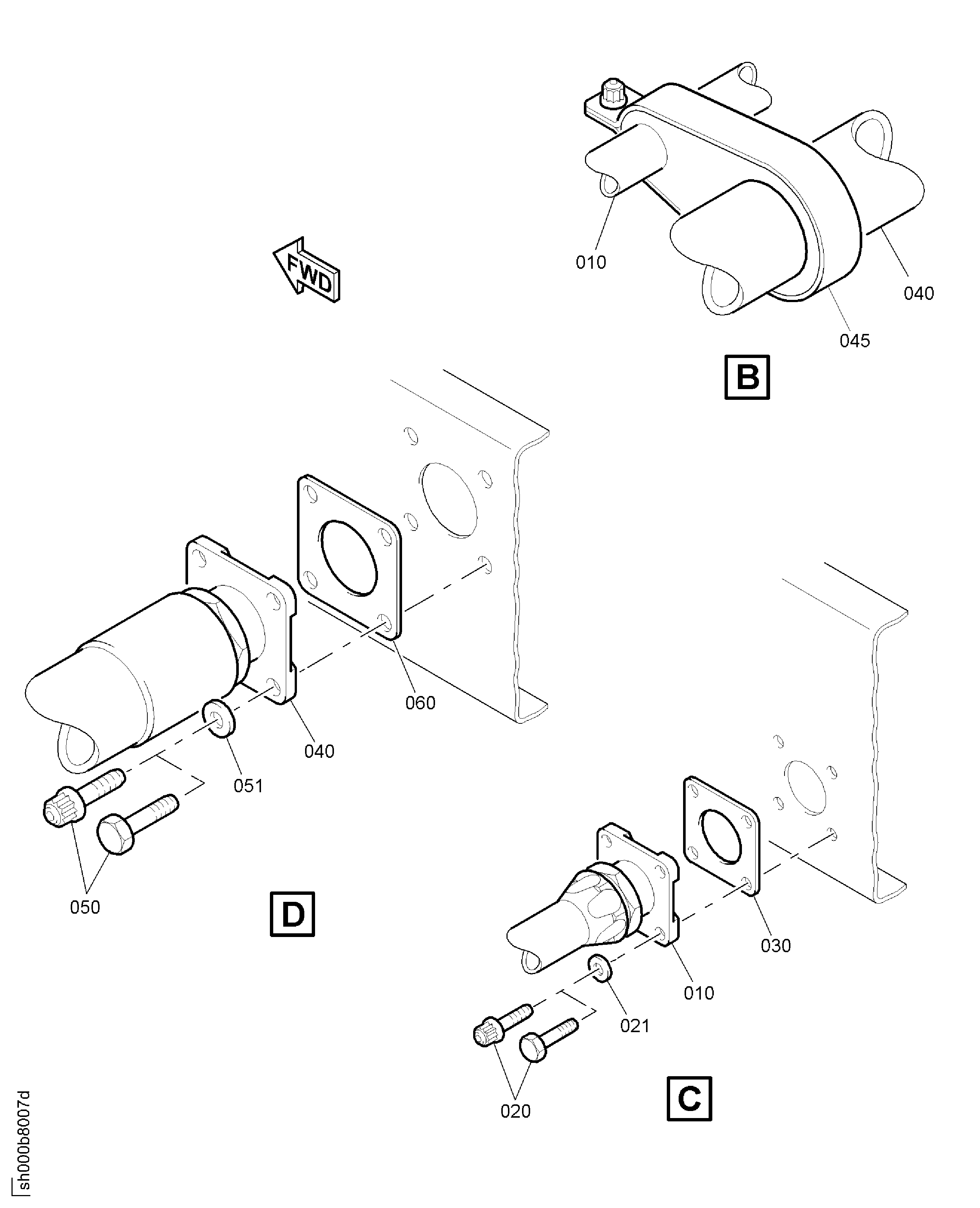 FWD

010

040

045

B

060

040

051

050

D

030

010

021

020

C

sh000b8007d