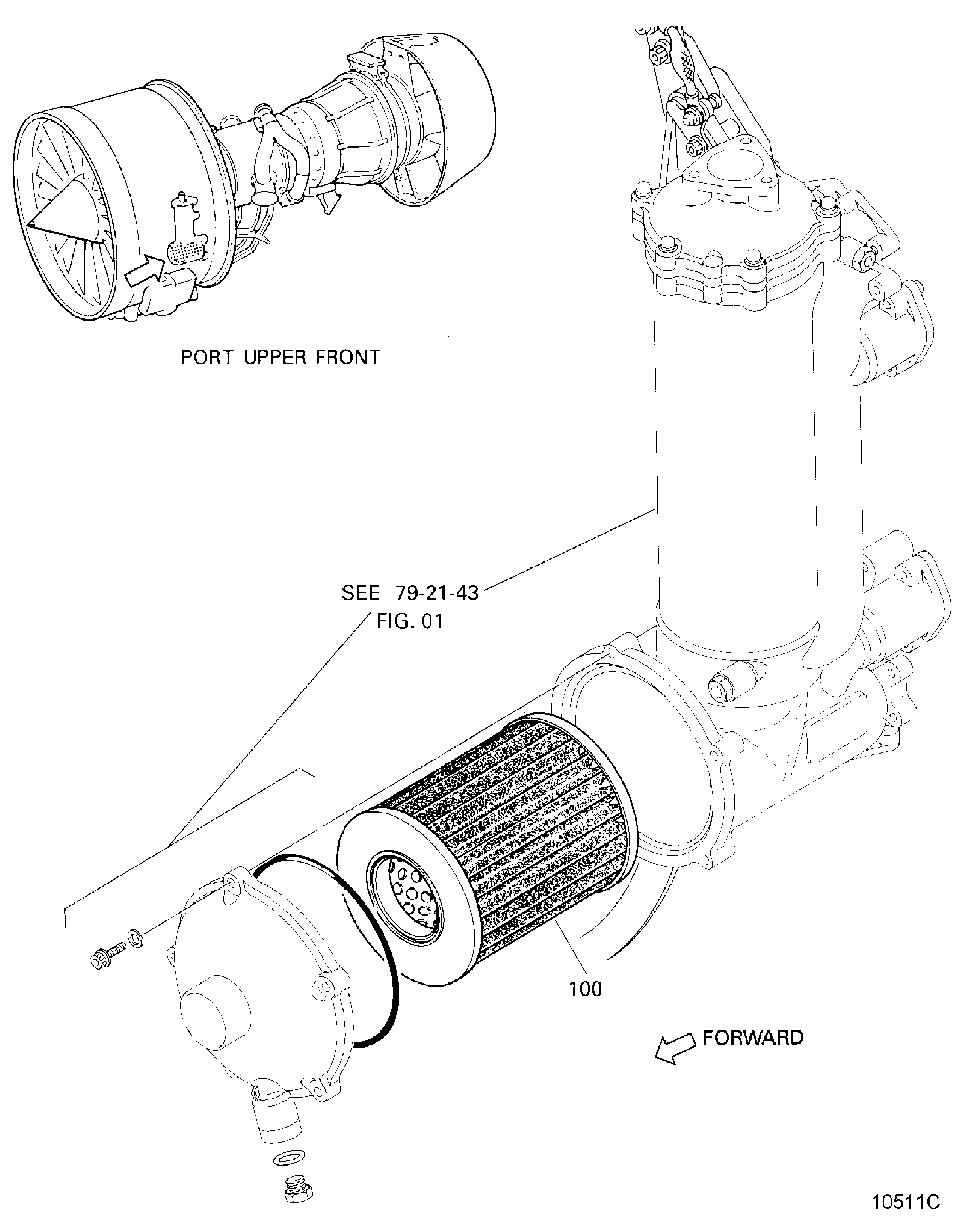 PORT UPPER FRONT

SEE 79-21-43
FIG. 01

100

FORWARD

10511C