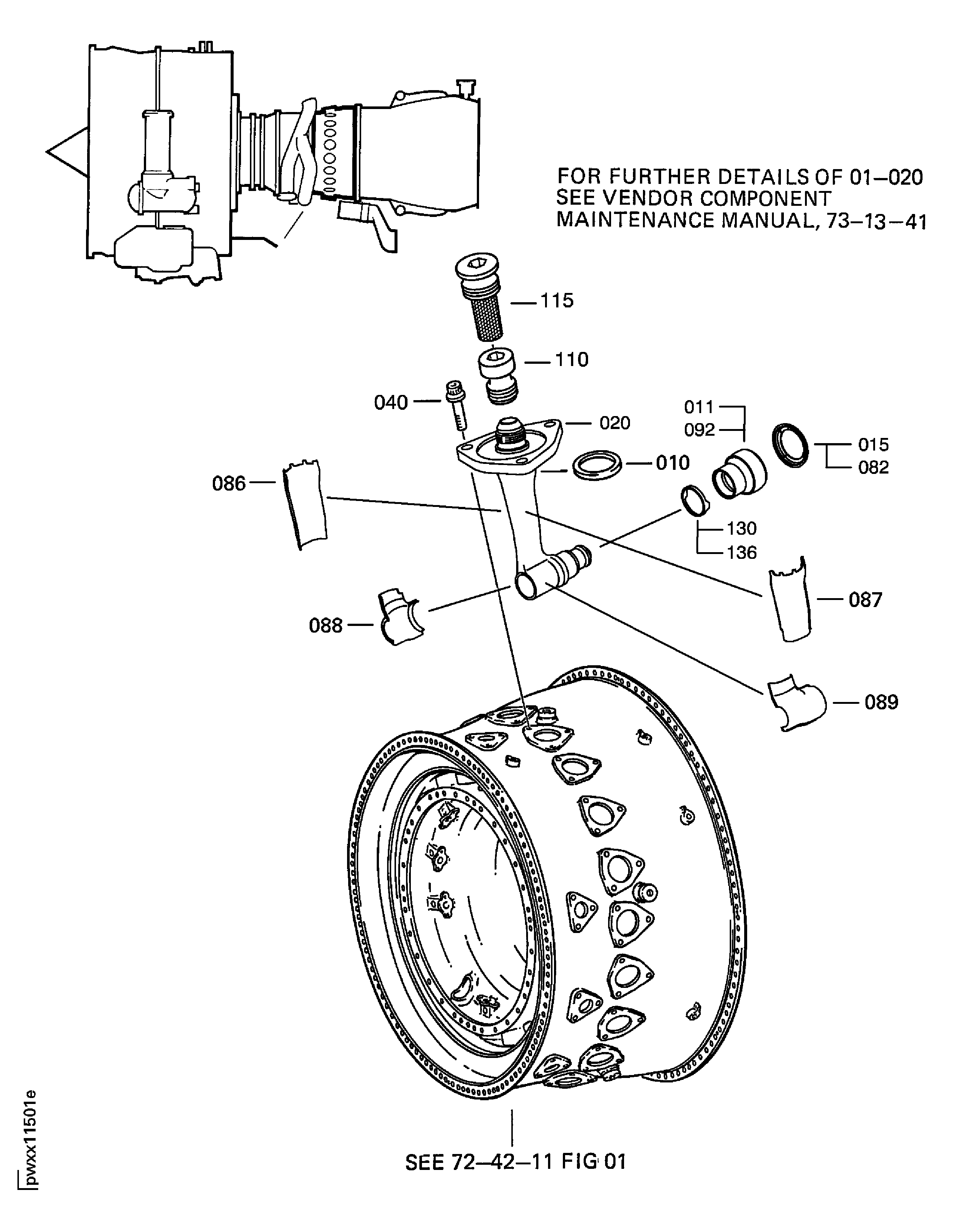 FOR FURTHER DETAILS OF 01–020 SEE VENDOR COMPONENT MAINTENANCE MANUAL, 73–13–41

115

110

040

020

011

092

015

082

010

086

130

136

087

088

089

SEE 72–42–11 FIG 01

pwxx11501e