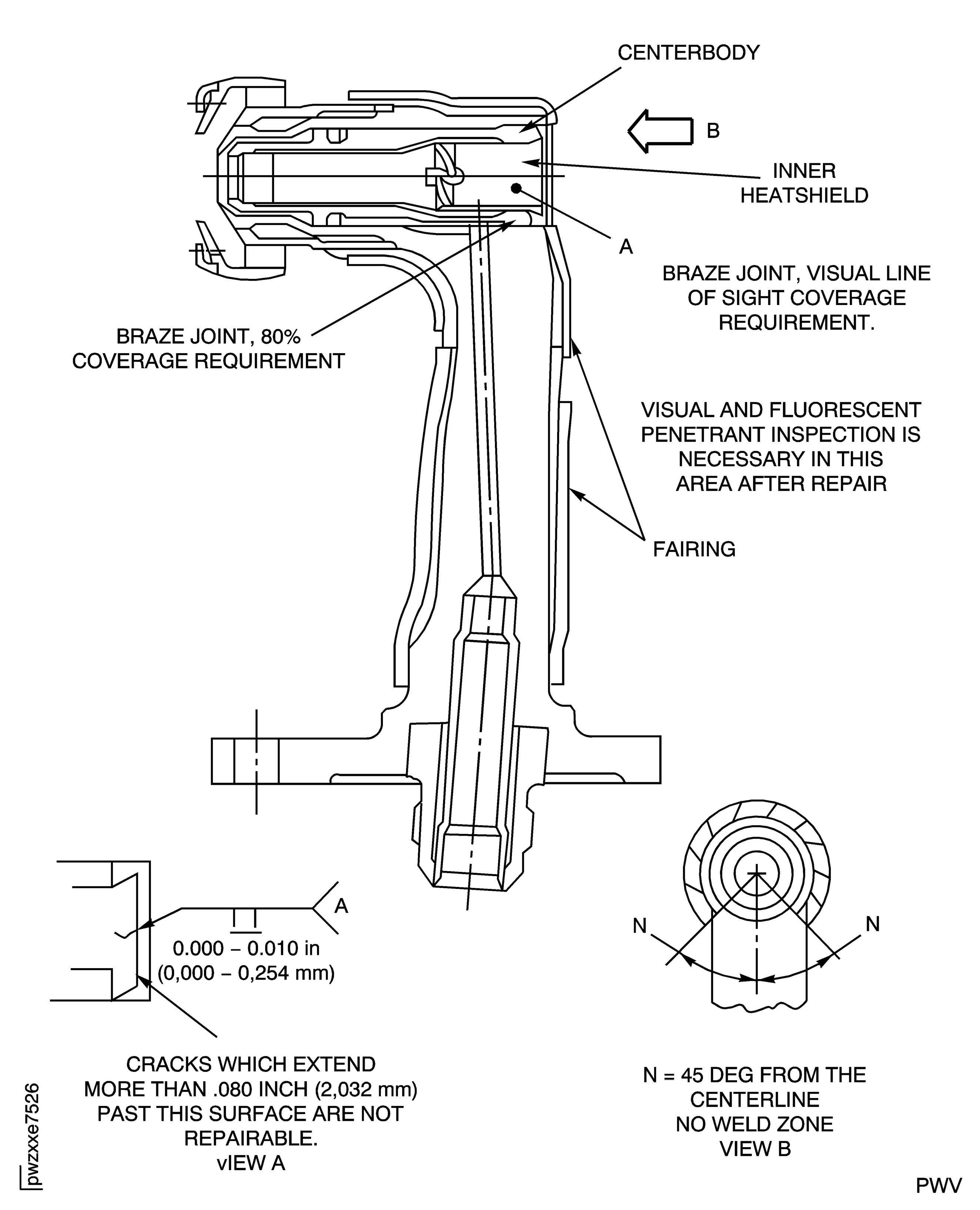 CENTERBODY

B

INNER HEATSHIELD

A

BRAZE JOINT, VISUAL LINE OF SIGHT COVERAGE REQUIREMENT.

BRAZE JOINT, 80% COVERAGE REQUIREMENT

VISUAL AND FLUORESCENT PENETRANT INSPECTION IS NECESSARY IN THIS AREA AFTER REPAIR

FAIRING

A

0.000 – 0.010 in (0,000 – 0,254 mm)

N

N

CRACKS WHICH EXTEND MORE THAN .080 INCH (2,032 mm) PAST THIS SURFACE ARE NOT REPAIRABLE.
vIEW A

N = 45 DEG FROM THE CENTERLINE
NO WELD ZONE
VIEW B

pwzxxe7526

PWV