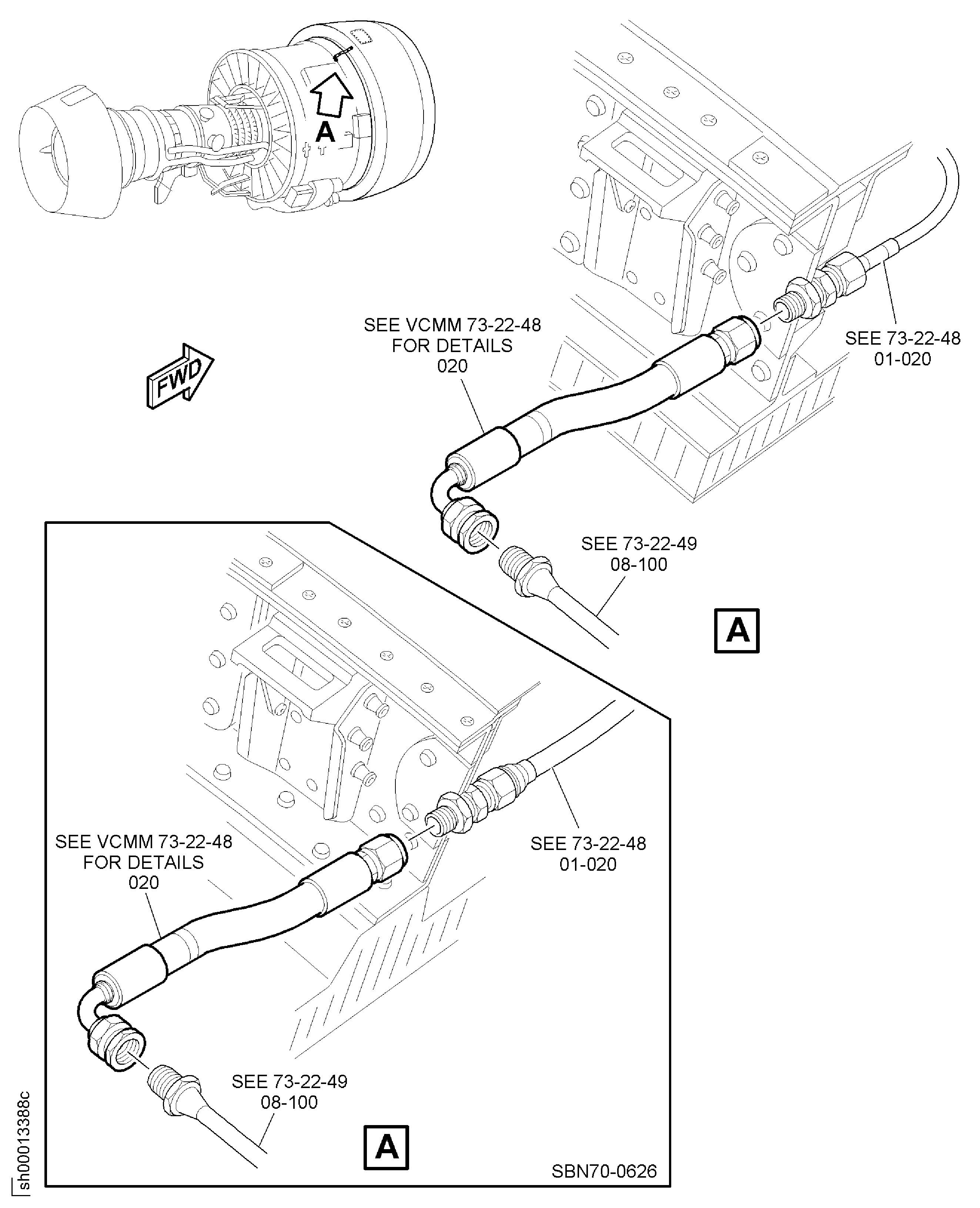 A

FWD

SEE VCMM 73-22-48
FOR DETAILS
020

SEE 73-22-48
01-020

SEE 73-22-49
08-100

A

SEE VCMM 73-22-48
FOR DETAILS
020

SEE 73-22-48
01-020

SEE 73-22-49
08-100

A

SBN70-0626

sh00013388c