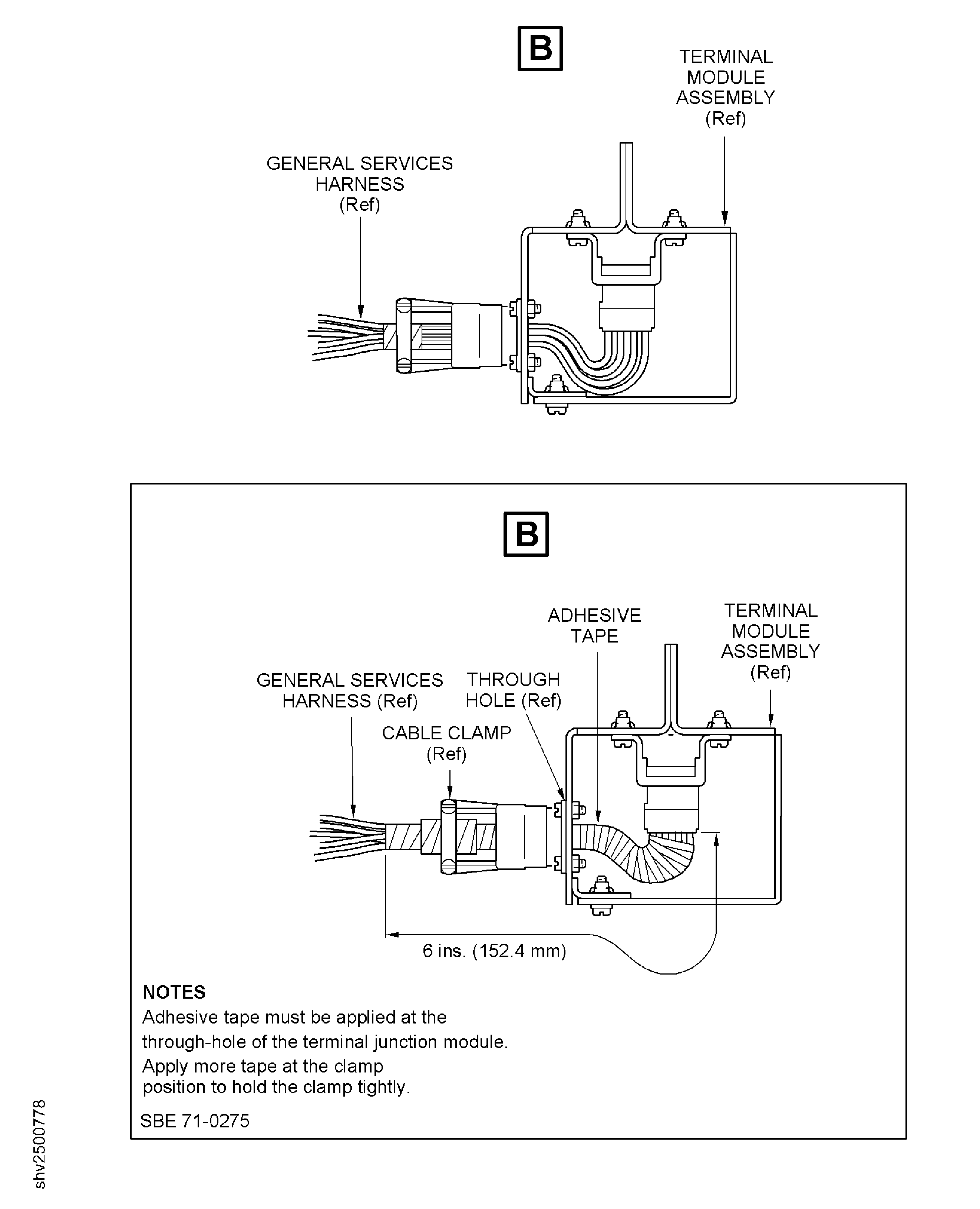 B

TERMINAL MODULE ASSEMBLY (Ref)

GENERAL SERVICES HARNESS (Ref)

B

ADHESIVE TAPE

TERMINAL MODULE ASSEMBLY (Ref)

GENERAL SERVICES HARNESS (Ref)

THROUGH HOLE (Ref)

CABLE CLAMP (Ref)

6 ins. (152.4 mm)

NOTES
Adhesive tape must be applied at the through-hole of the terminal junction module.
Apply more tape at the clamp position to hold the clamp tightly.

SBE 71-0275

shv2500778