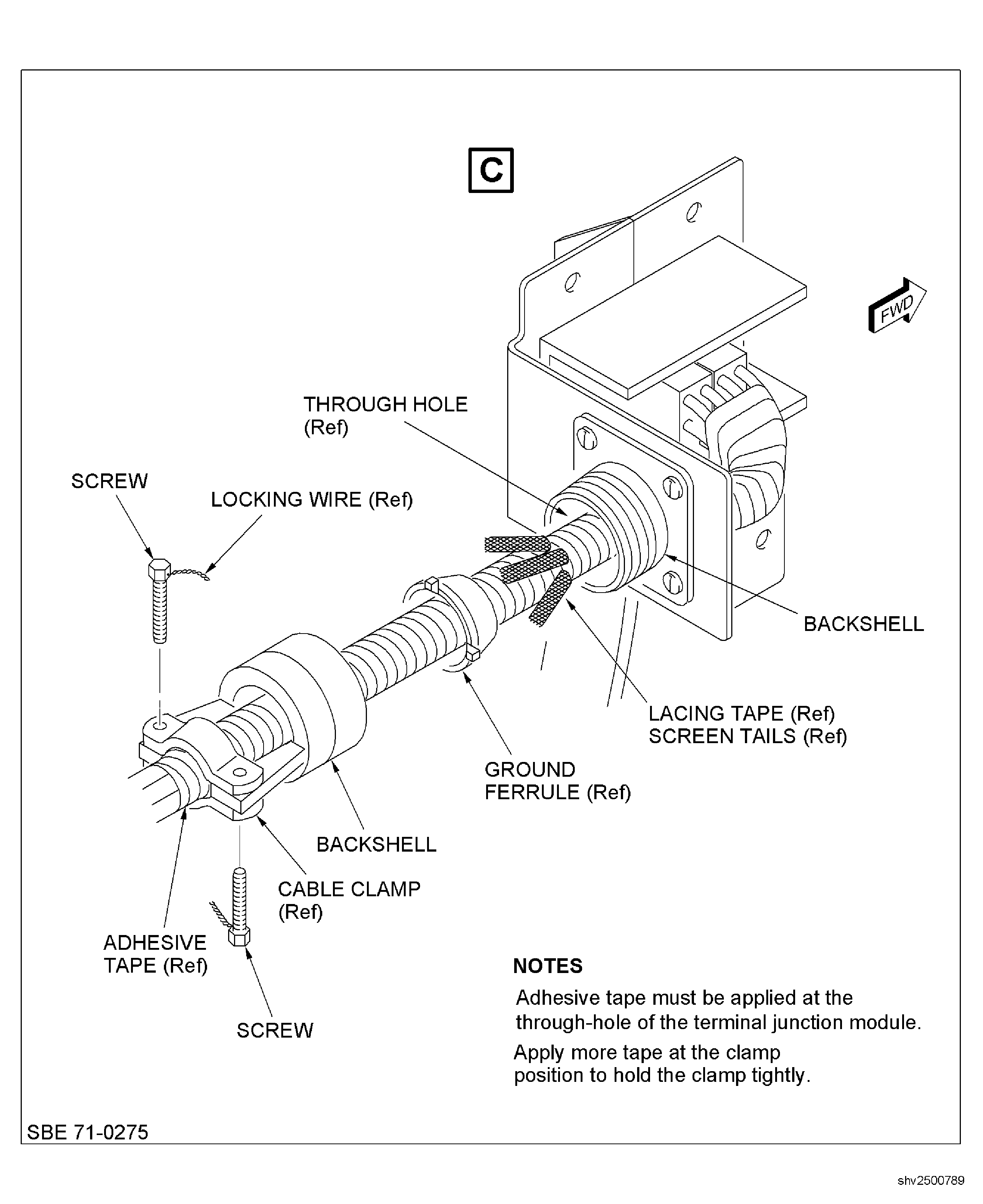 C

FWD

THROUGH HOLE (Ref)

SCREW

LOCKING WIRE (Ref)

BACKSHELL

LACING TAPE (Ref)
SCREEN TAILS (Ref)

GROUND FERRULE (Ref)

BACKSHELL

CABLE CLAMP (Ref)

ADHESIVE TAPE (Ref)

SCREW

NOTES

Adhesive tape must be applied at the through-hole of the terminal junction module.

Apply more tape at the clamp position to hold the clamp tightly.

SBE 71-0275

shv2500789