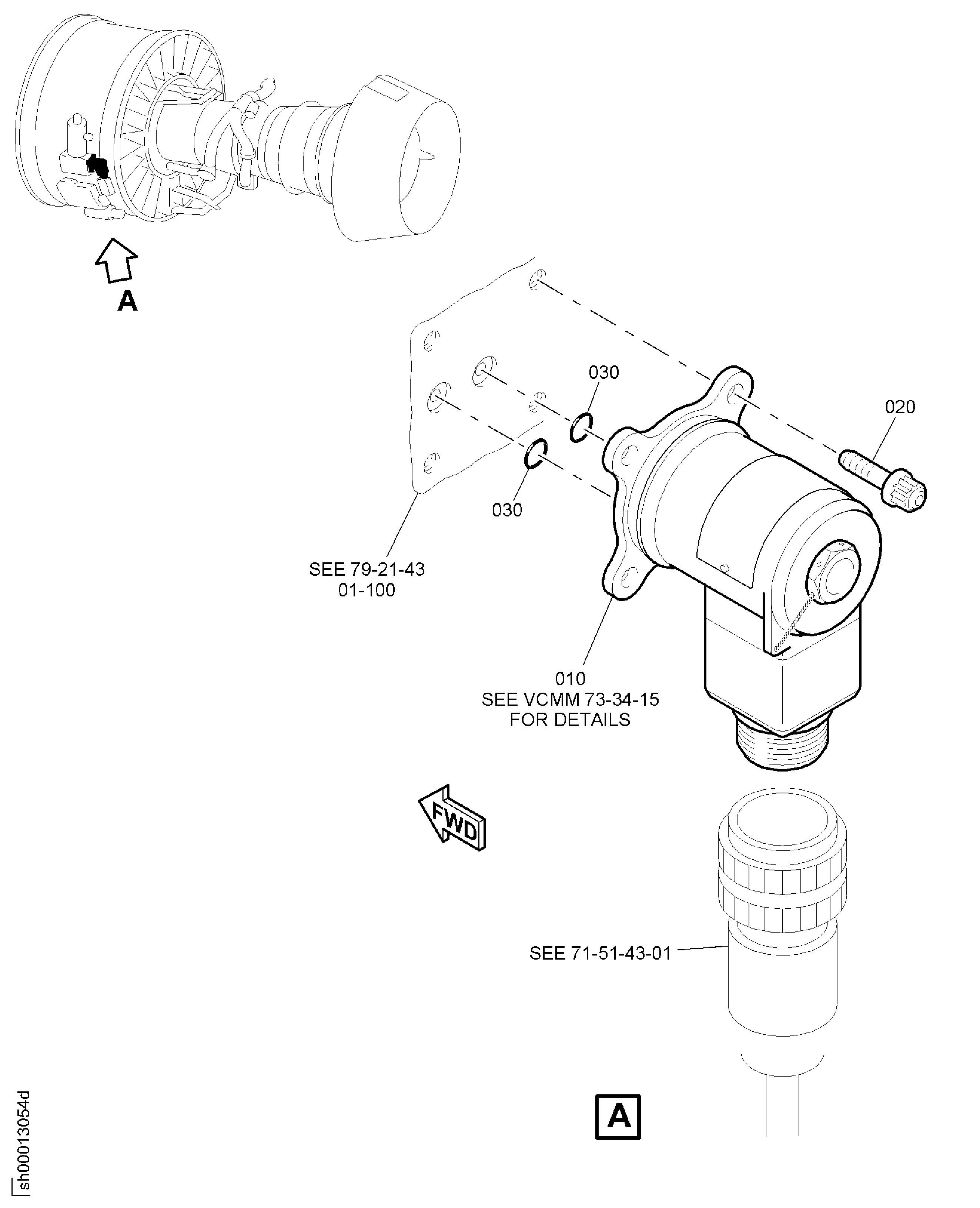 A

030

020

030

SEE 79-21-43
01-100

010
SEE VCMM 73-34-15
FOR DETAILS

FWD

SEE 71-51-43-01

A

sh00013054d