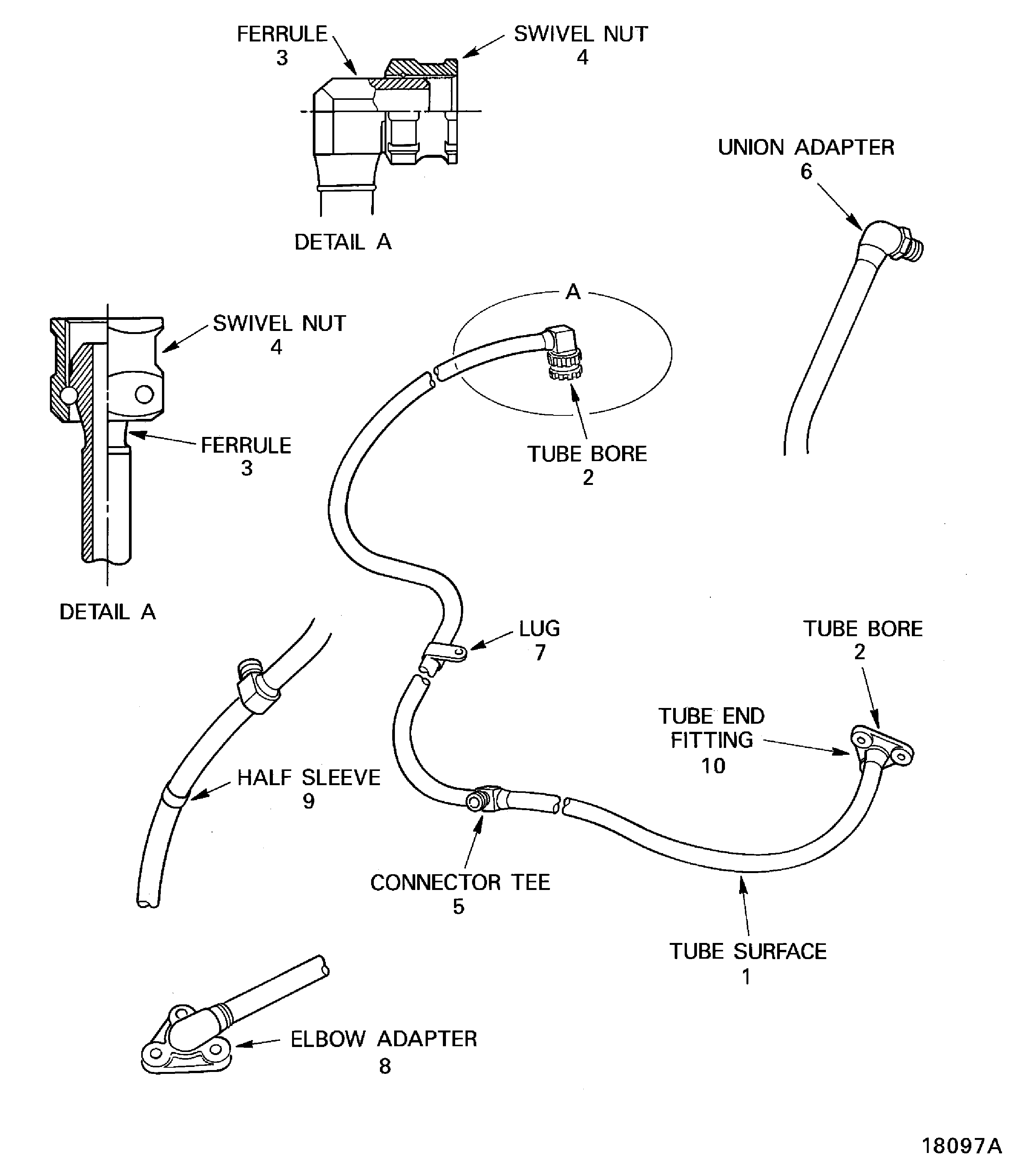 FERRULE
3

SWIVEL NUT
4

DETAIL A

UNION ADAPTER
6

A

SWIVEL NUT
4

FERRULE
3

TUBE BORE
2

DETAIL A

LUG
7

TUBE BORE
2

TUBE END
FITTING
10

HALF SLEEVE
9

CONNECTOR TEE
5

TUBE SURFACE
1

ELBOW ADAPTER
8

18097A