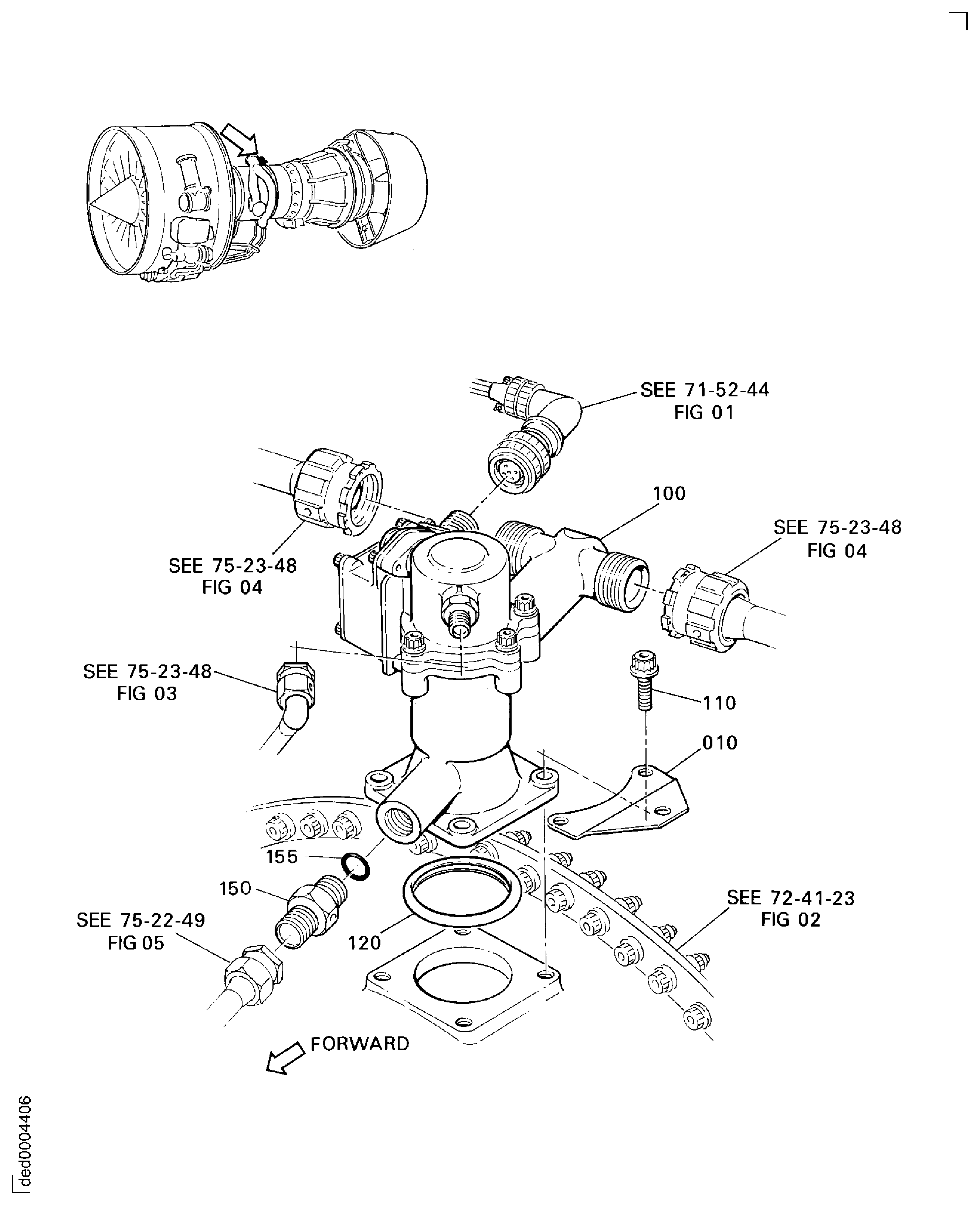 SEE 71-52-44
FIG 01

100

SEE 75-23-48
FIG 04

SEE 75-23-48
FIG 04

SEE 75-23-48
FIG 03

110

010

155

150

SEE 75-22-49
FIG 05

120

SEE 72-41-23
FIG 02

FORWARD

ded0004406