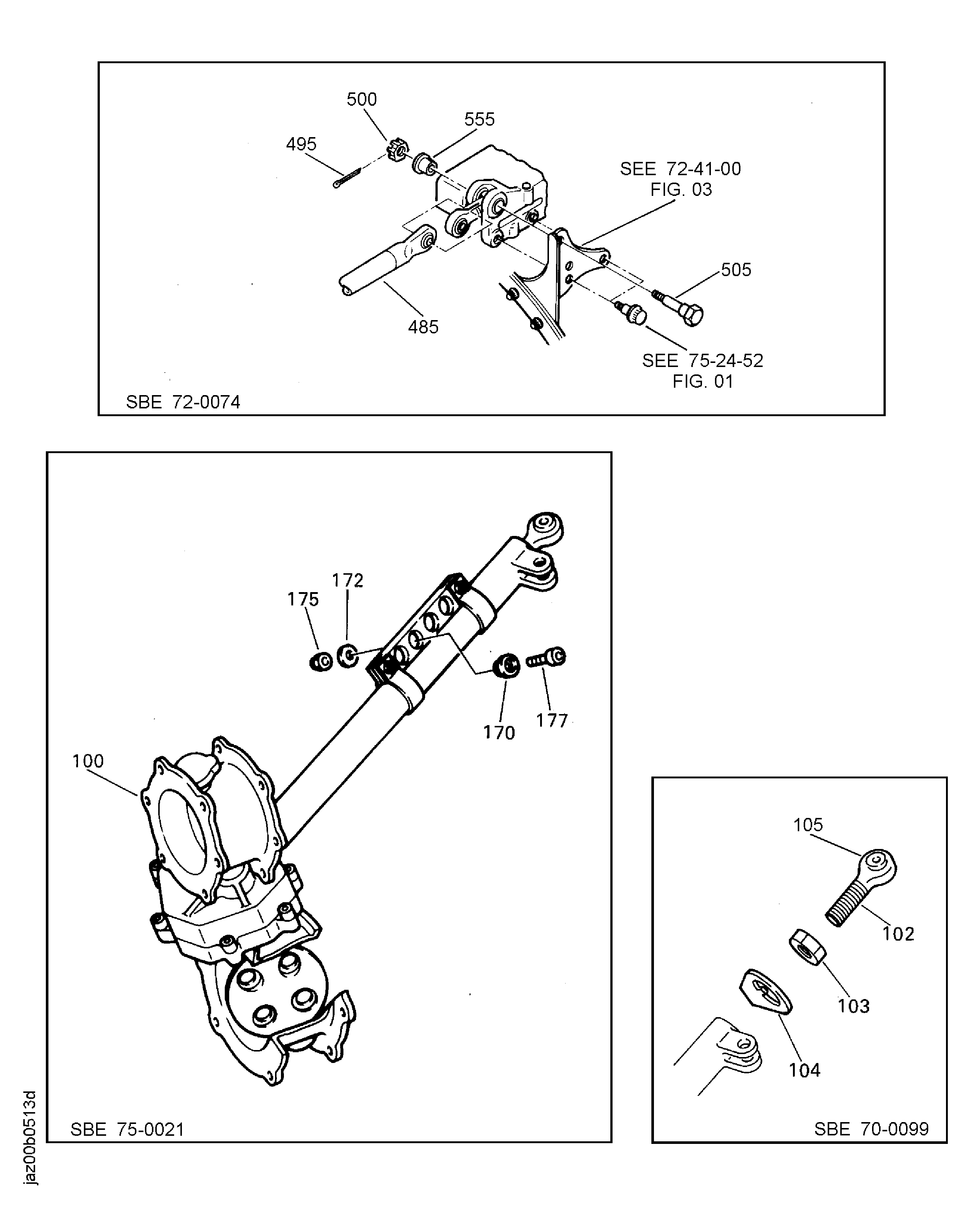 500
555
495
SEE 72-41-00
FIG. 03
505
485
SEE 75-24-52
FIG. 01
SBE 72-0074

172
175
170
177
100
SBE 75-0021

105
102
103
104
SBE 70-0099

jaz00b0513d