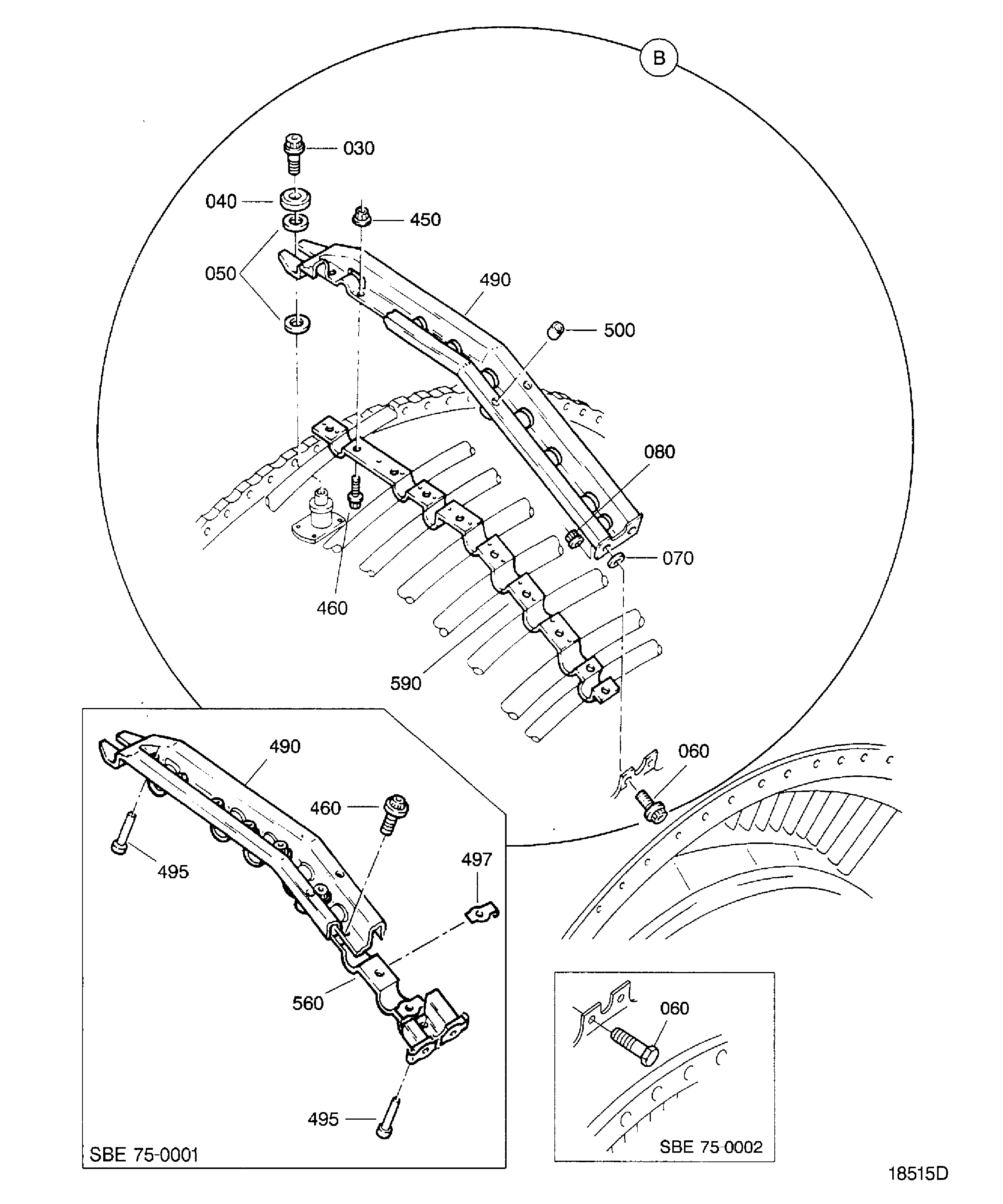 B

030

040

450

050

490

500

080

070

460

590

060

490

460

495

497

560

495

SBE 75-0001

060

SBE 75-0002

18515D