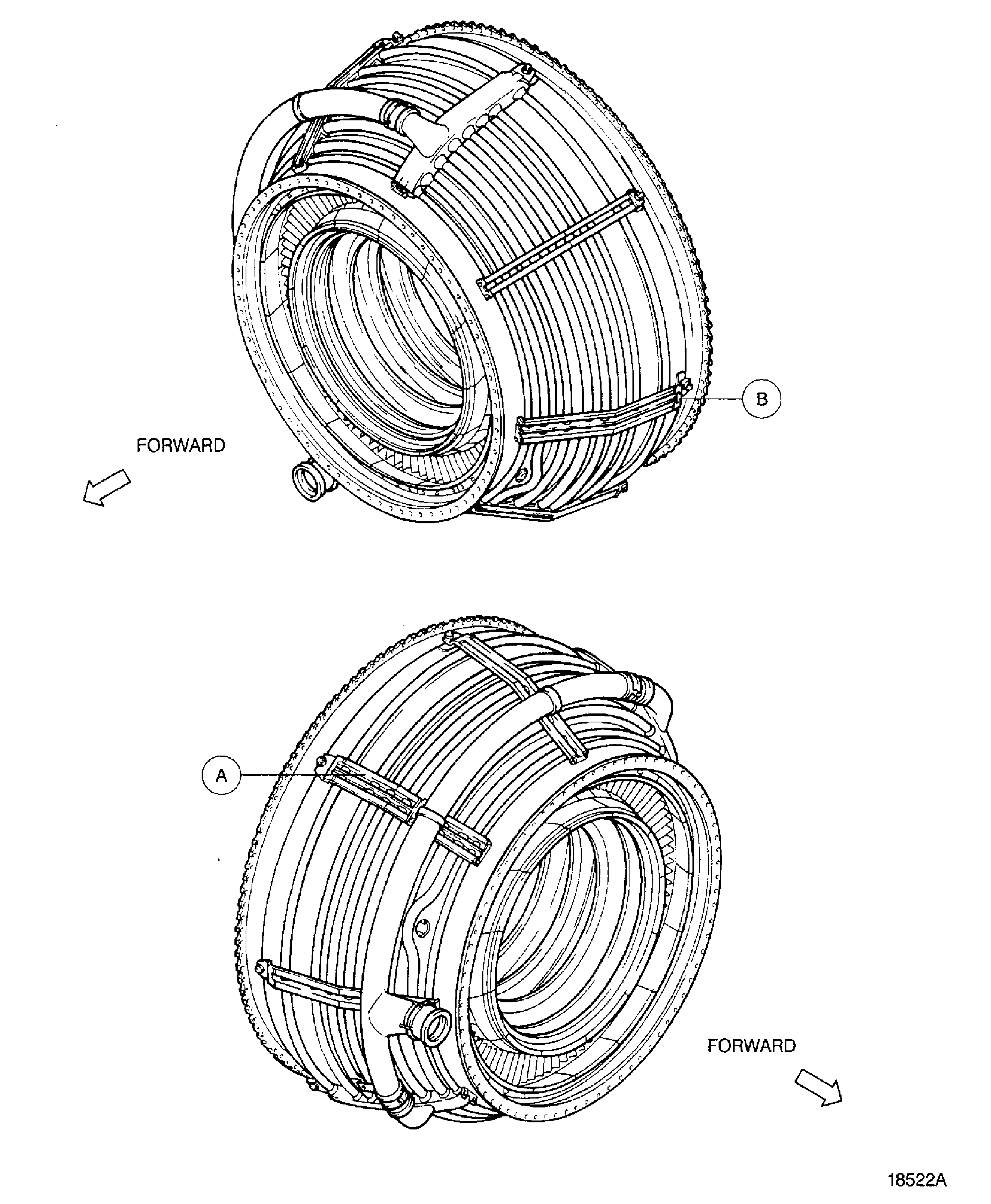 B

FORWARD

A

FORWARD

18522A