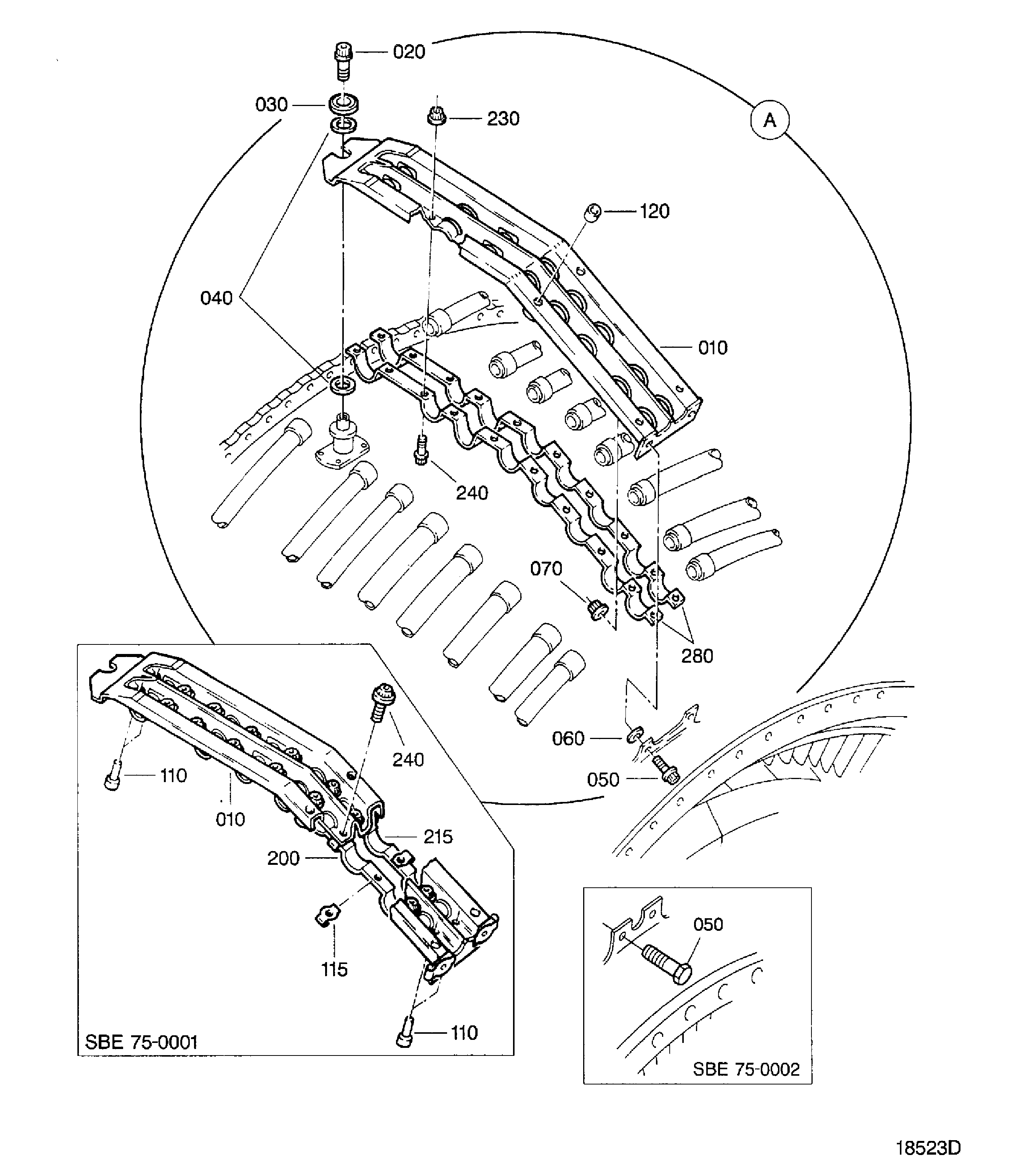 020
030
230
A
120
040
010
240
070
280
060
050
240
110
010
215
200
115
110
SBE 75-0001
050
SBE 75-0002
18523D