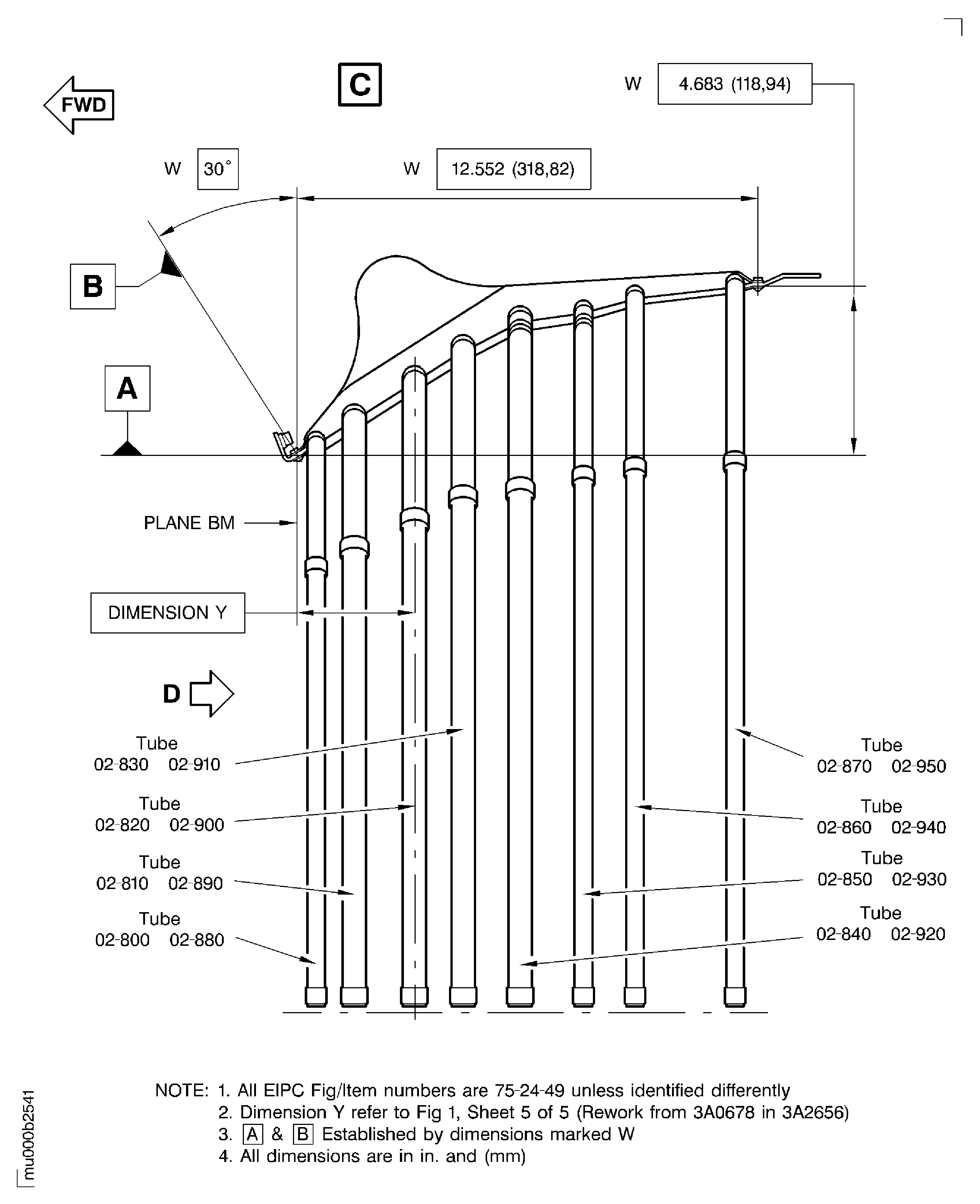 FWD

C

W 4.683 (118,94)

W 30°

W 12.552 (318,82)

B

A

PLANE BM

DIMENSION Y

D

Tube
02-830 02-910

Tube
02-820 02-900

Tube
02-810 02-890

Tube
02-800 02-880

Tube
02-870 02-950

Tube
02-860 02-940

Tube
02-850 02-930

Tube
02-840 02-920

NOTE: 1. All EIPC Fig/Item numbers are 75-24-49 unless identified differently
2. Dimension Y refer to Fig 1, Sheet 5 of 5 (Rework from 3A0678 in 3A2656)
3. A & B Established by dimensions marked W
4. All dimensions are in in. and (mm)

mu000b2541