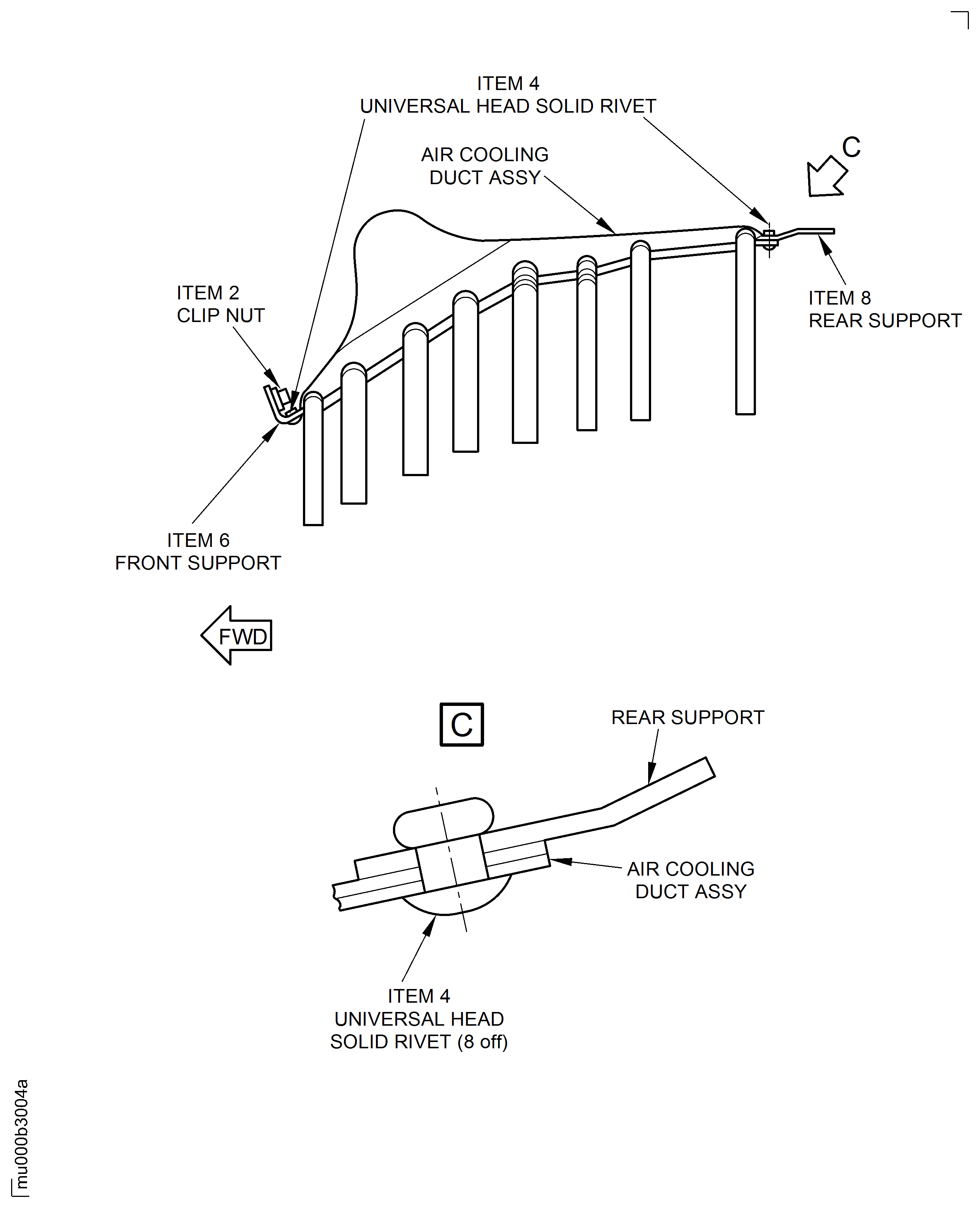 ITEM 4
UNIVERSAL HEAD SOLID RIVET

AIR COOLING
DUCT ASSY

C

ITEM 2
CLIP NUT

ITEM 8
REAR SUPPORT

ITEM 6
FRONT SUPPORT

FWD

C

REAR SUPPORT

AIR COOLING
DUCT ASSY

ITEM 4
UNIVERSAL HEAD
SOLID RIVET (8 off)

mu000b3004a