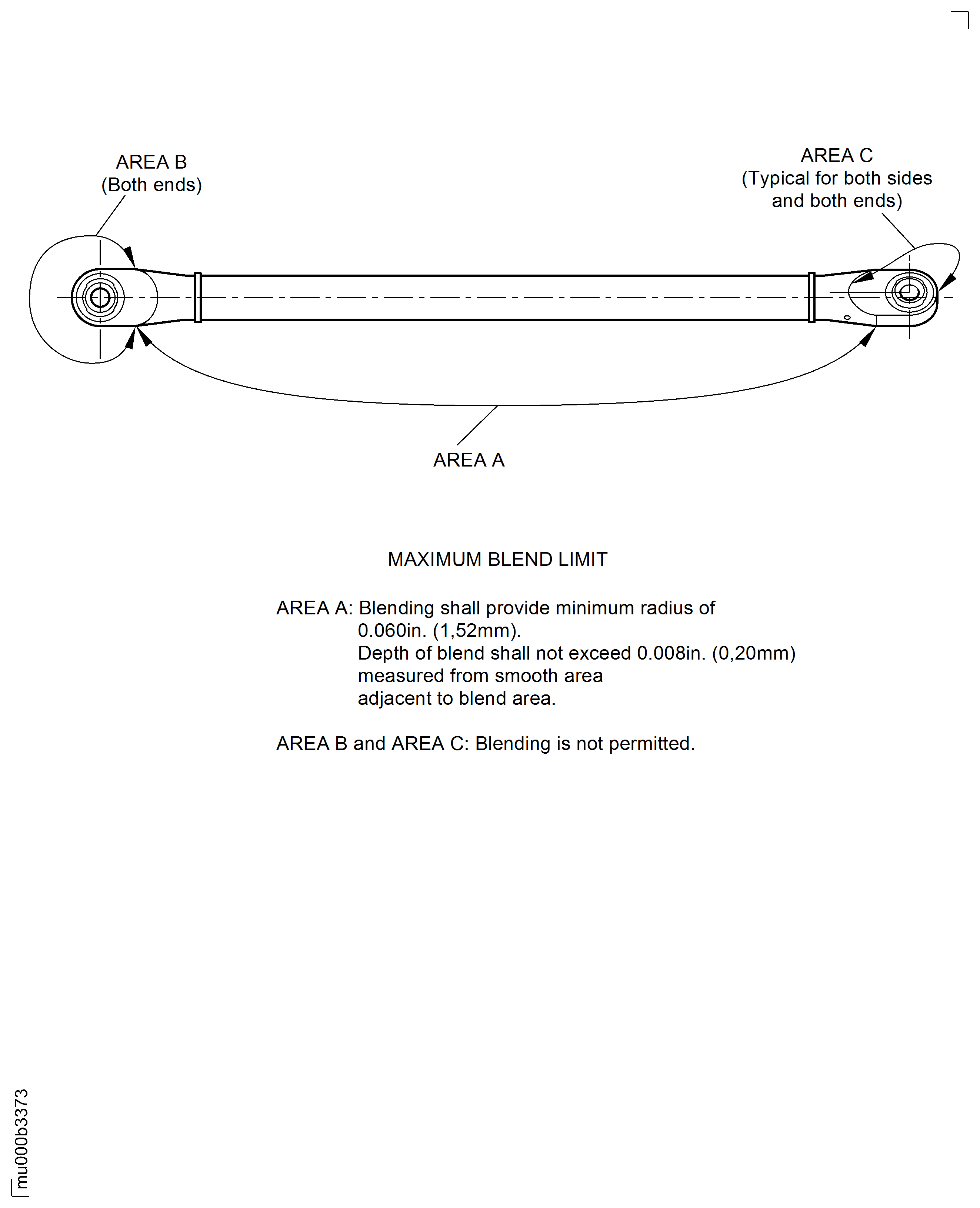 AREA B
(Both ends)

AREA C
(Typical for both sides and both ends)

AREA A

MAXIMUM BLEND LIMIT

AREA A: Blending shall provide minimum radius of 0.060in. (1,52mm).
Depth of blend shall not exceed 0.008in. (0,20mm) measured from smooth area adjacent to blend area.

AREA B and AREA C: Blending is not permitted.

mu000b3373