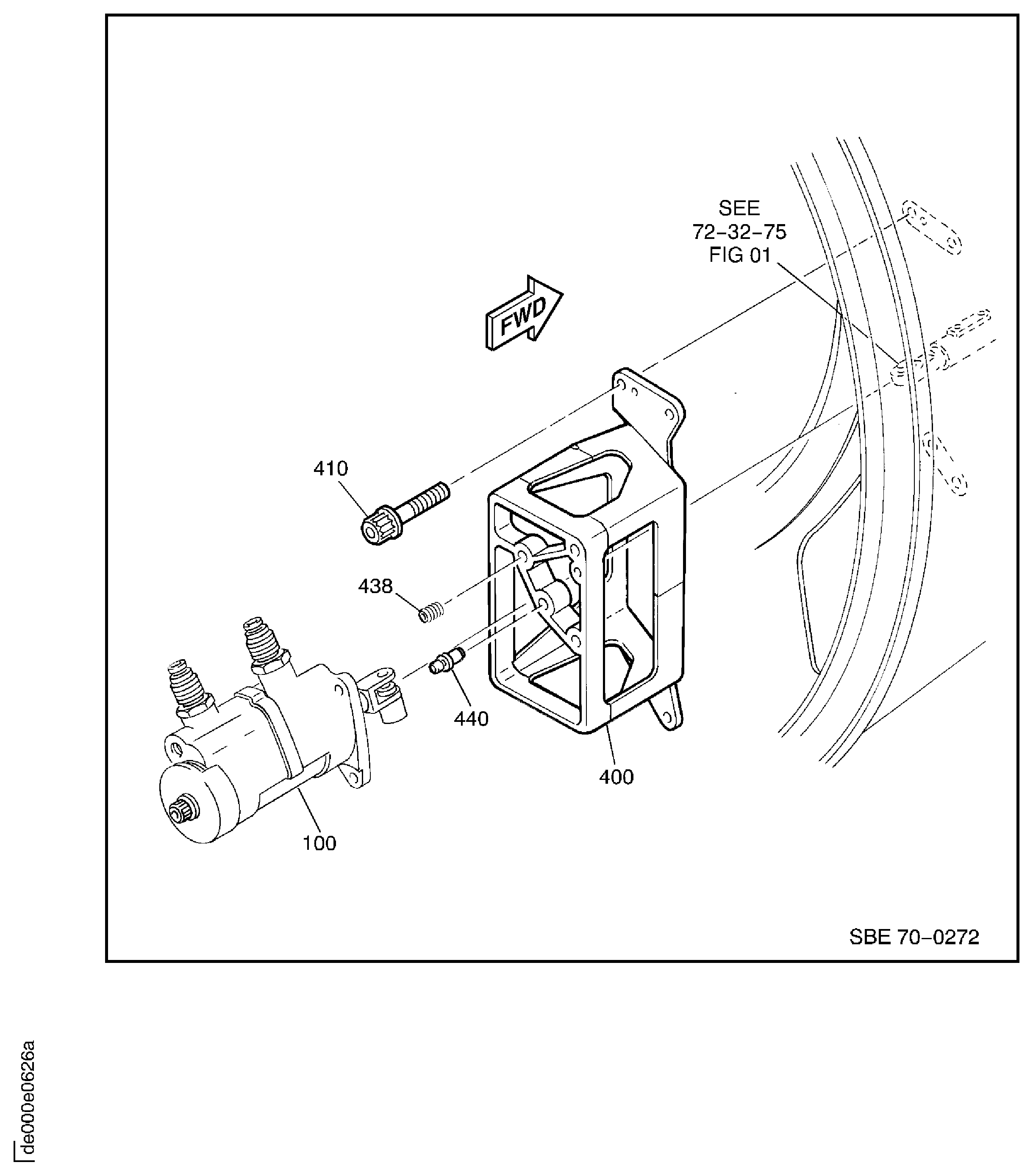 SEE
72−32−75
FIG 01

FWD

410

438

440

400

100

SBE 70−0272

de000e0626a