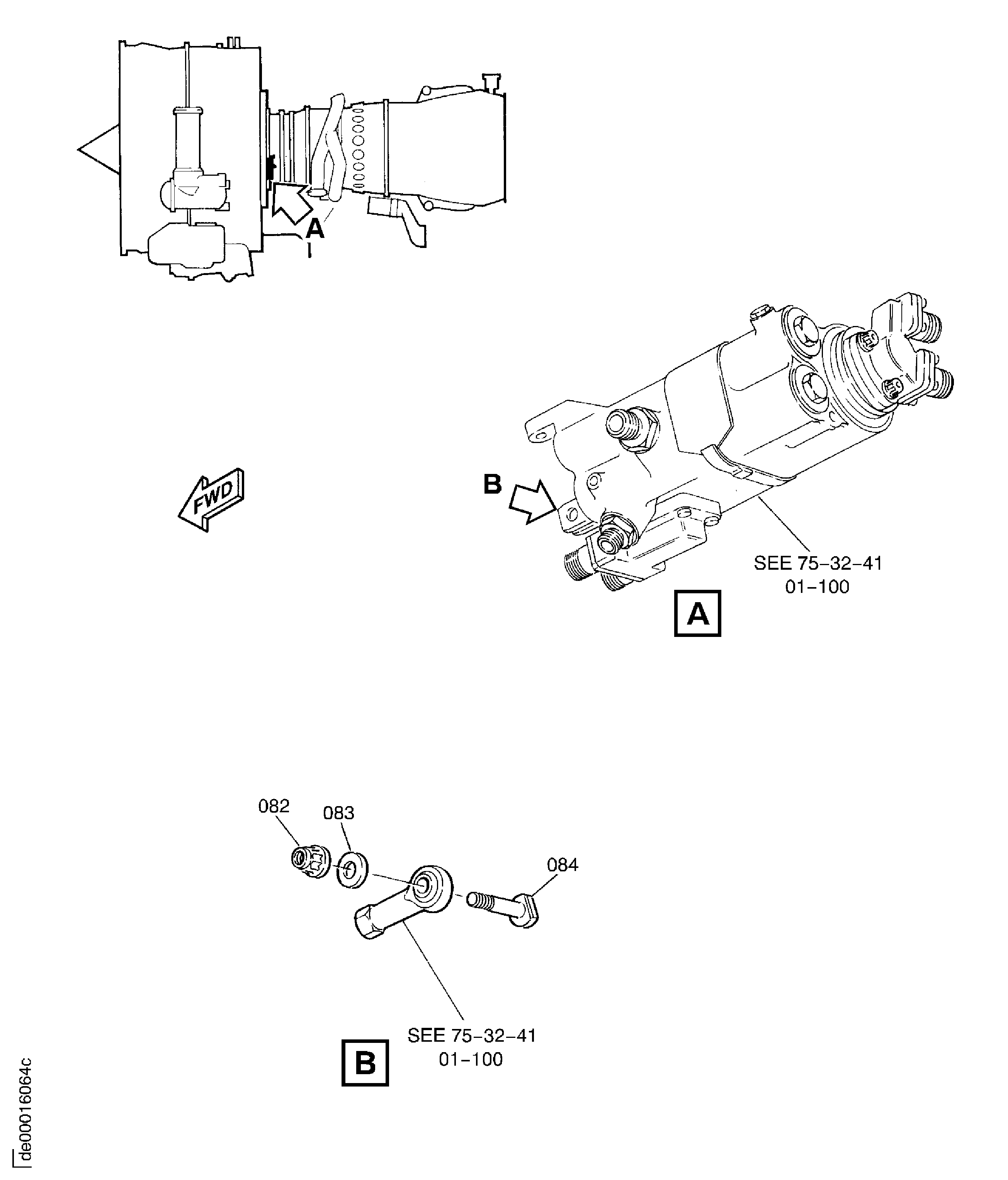 A

FWD

B

SEE 75–32–41
01–100

A

082

083

084

SEE 75–32–41
01–100

B

de00016064c