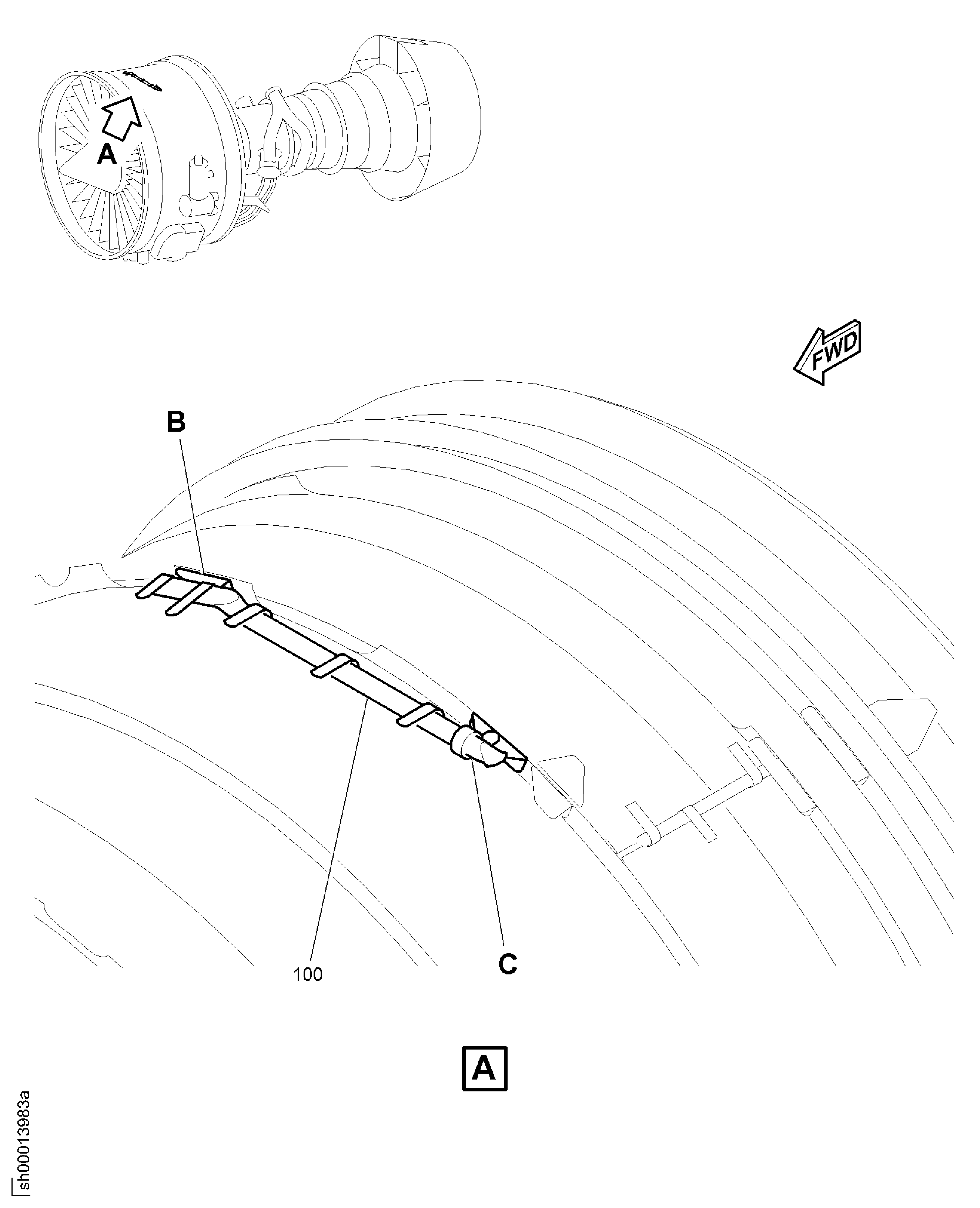 A

FWD

B

100

C

A

sh00013983a