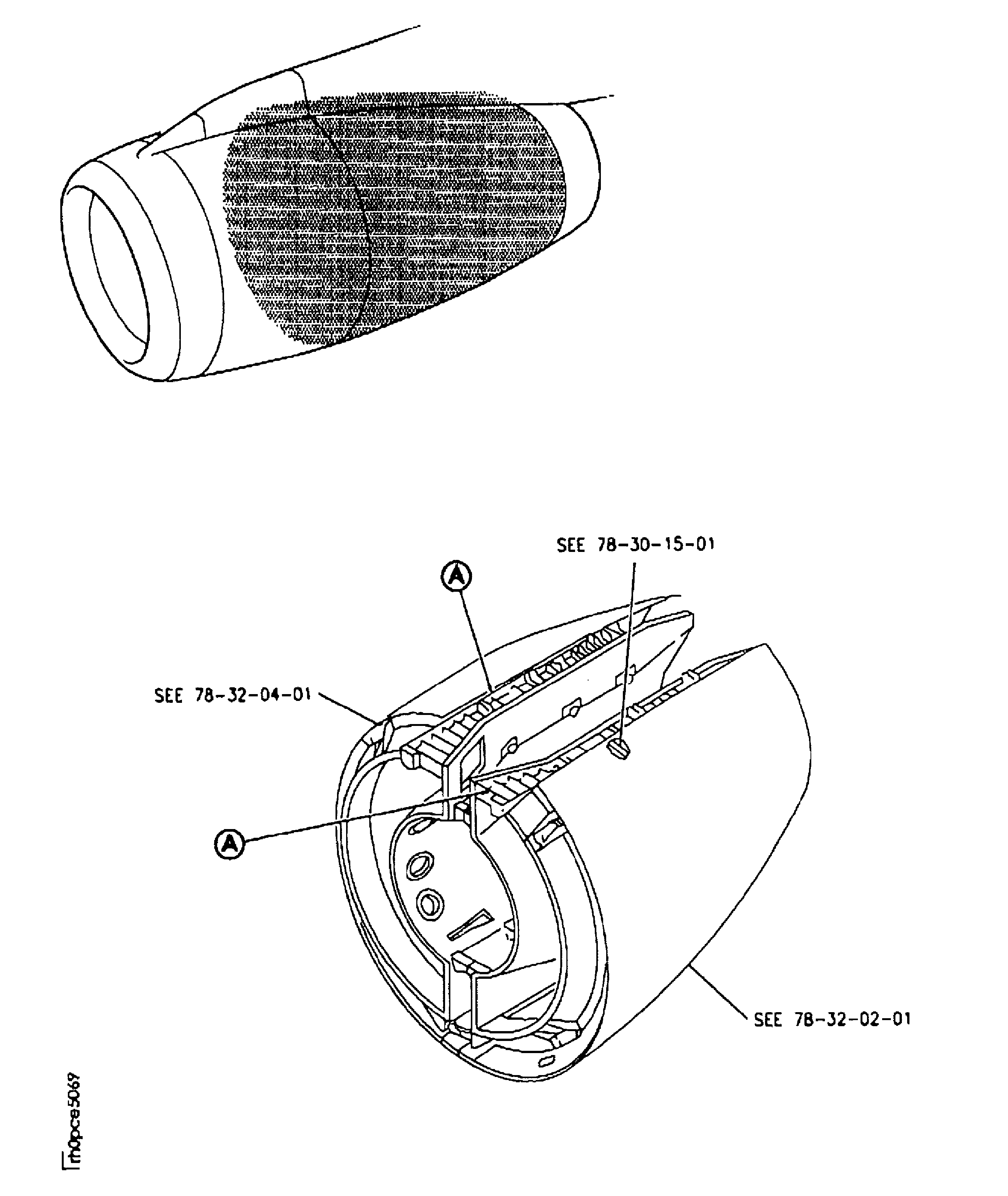 SEE 78-30-15-01

A

SEE 78-32-04-01

A

SEE 78-32-02-01

rh0pce5069