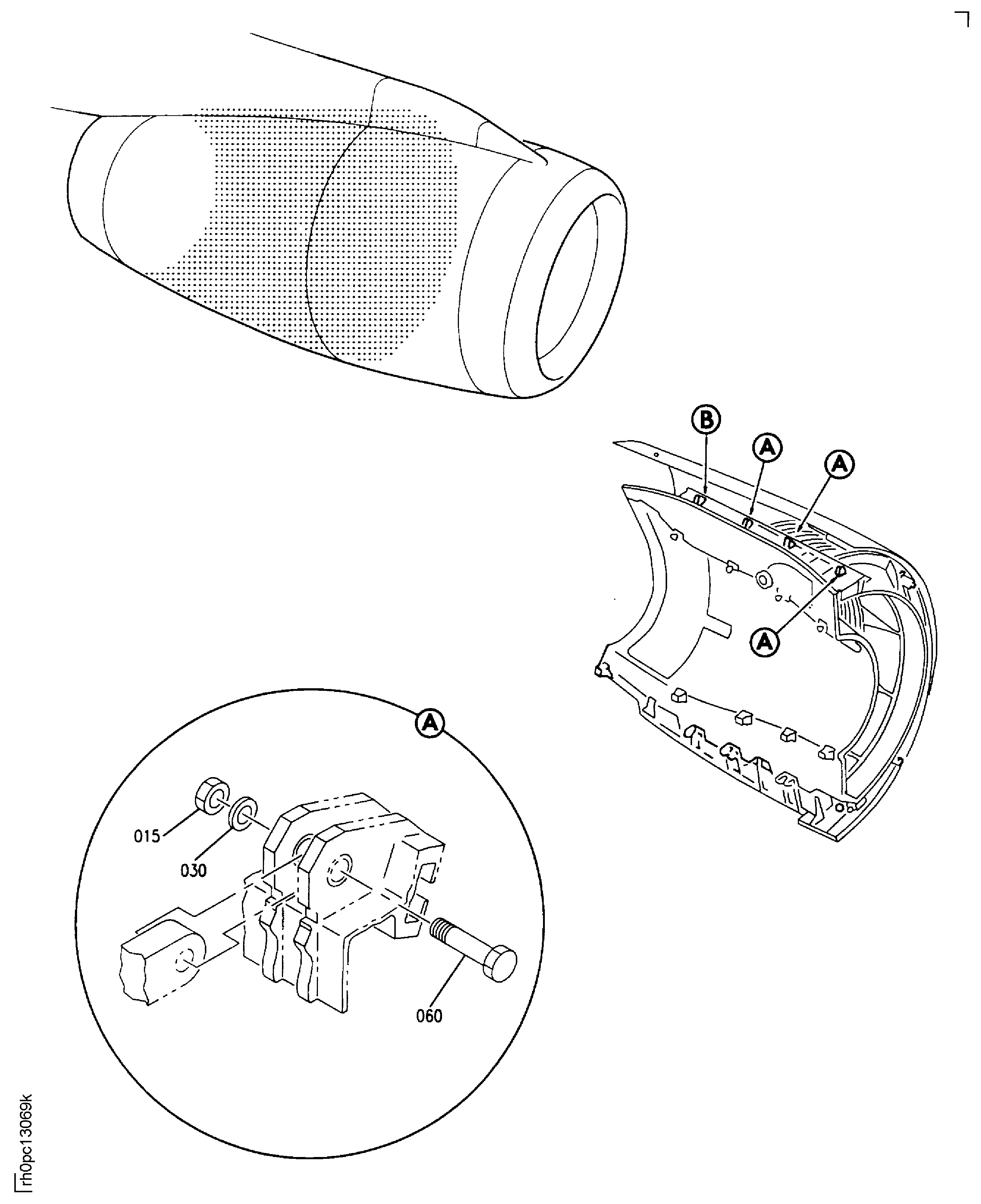 B
A
A
A
A
015
030
060
rh0pc13069k