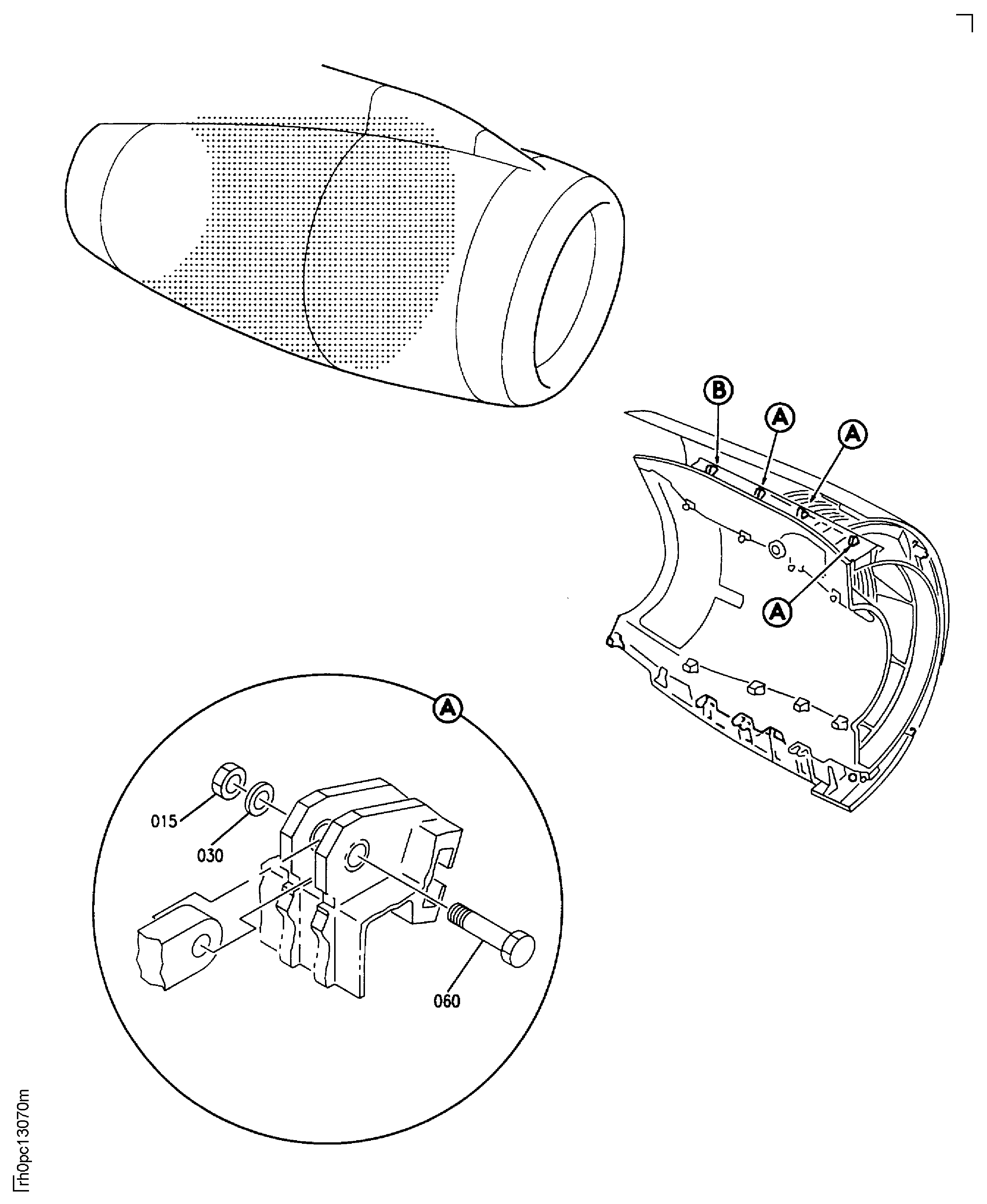 B
A
A
A
A
015
030
060
rh0pc13070m