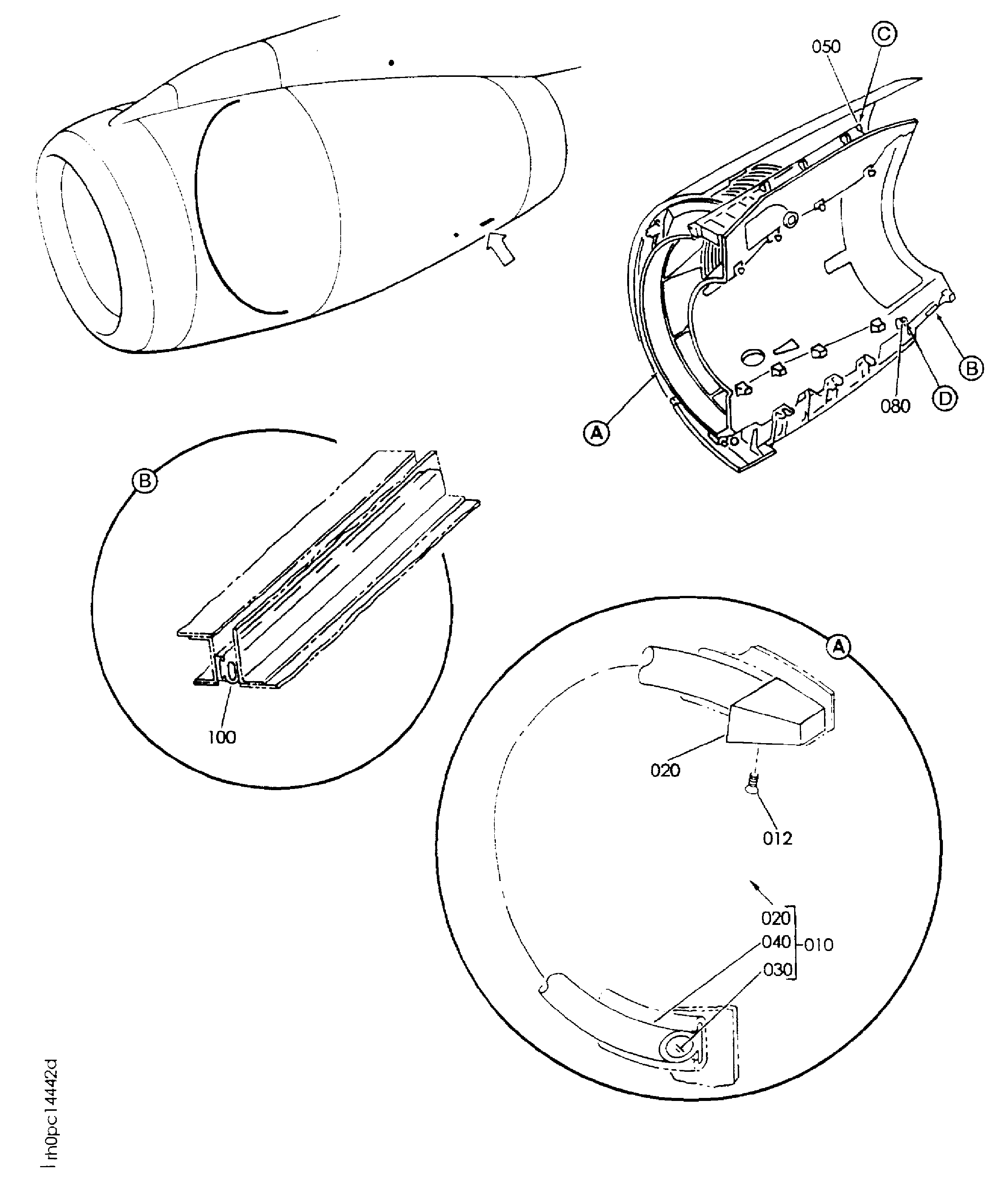 050
C
B
D
080
A
B
100
A
020
012
020
040
030
010
rh0pc14442d