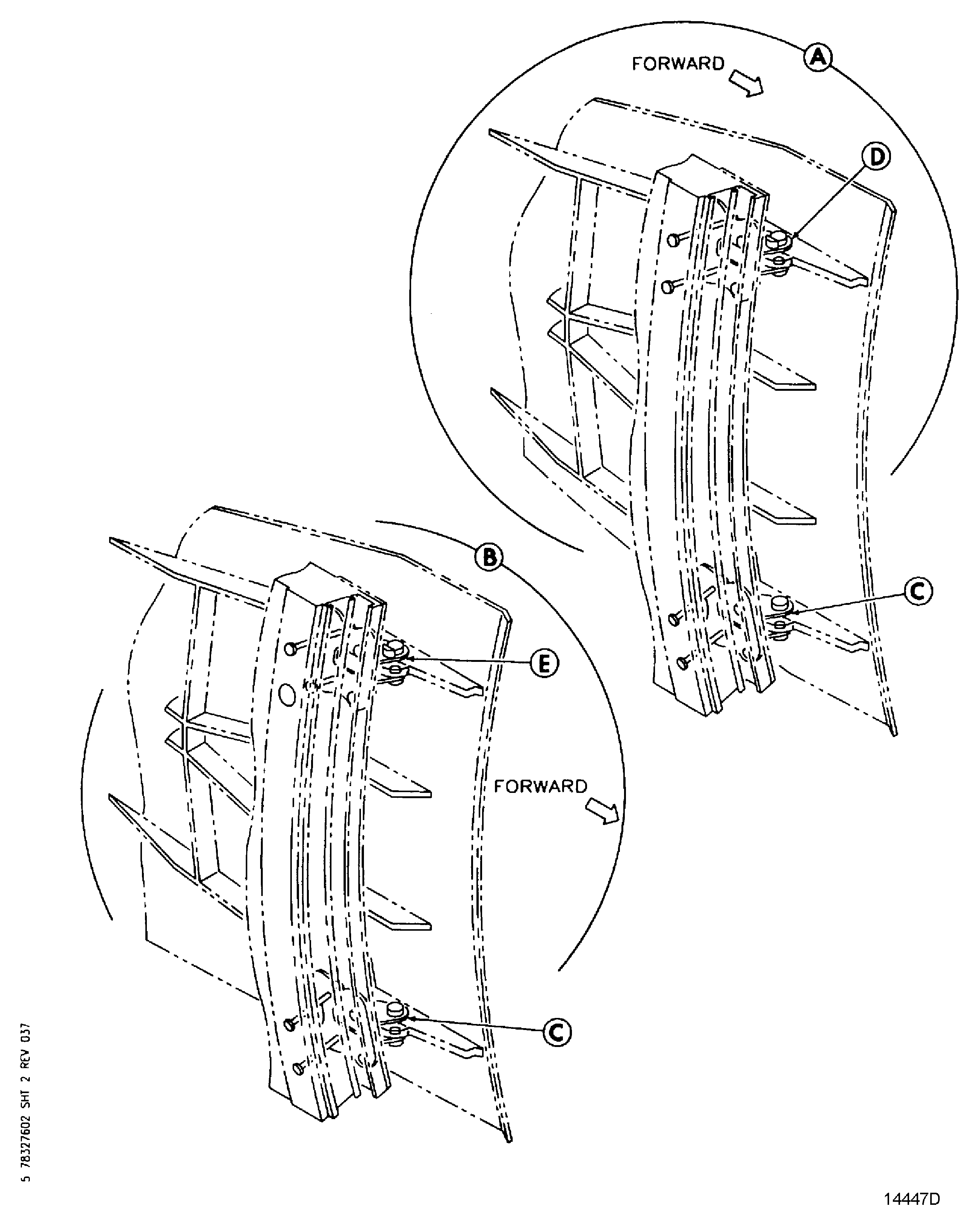 FORWARD

A

D

C

B

E

FORWARD

C

5 78327602 SHT 2 REV 037

14447D