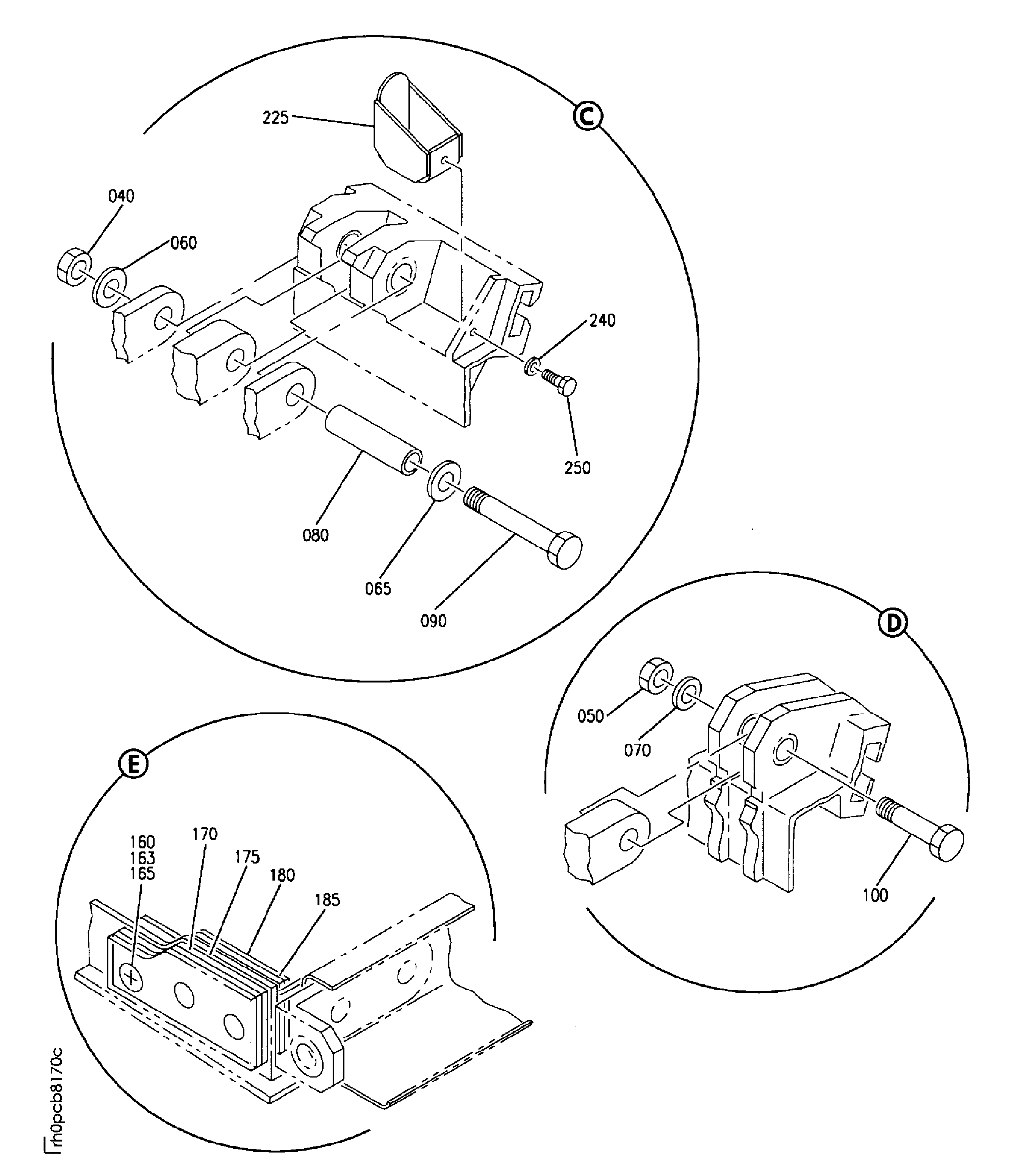 C

225

040

060

240

250

080

065

090

D

050

070

100

E

160
163
165

170

175

180

185

rh0pcb8170c