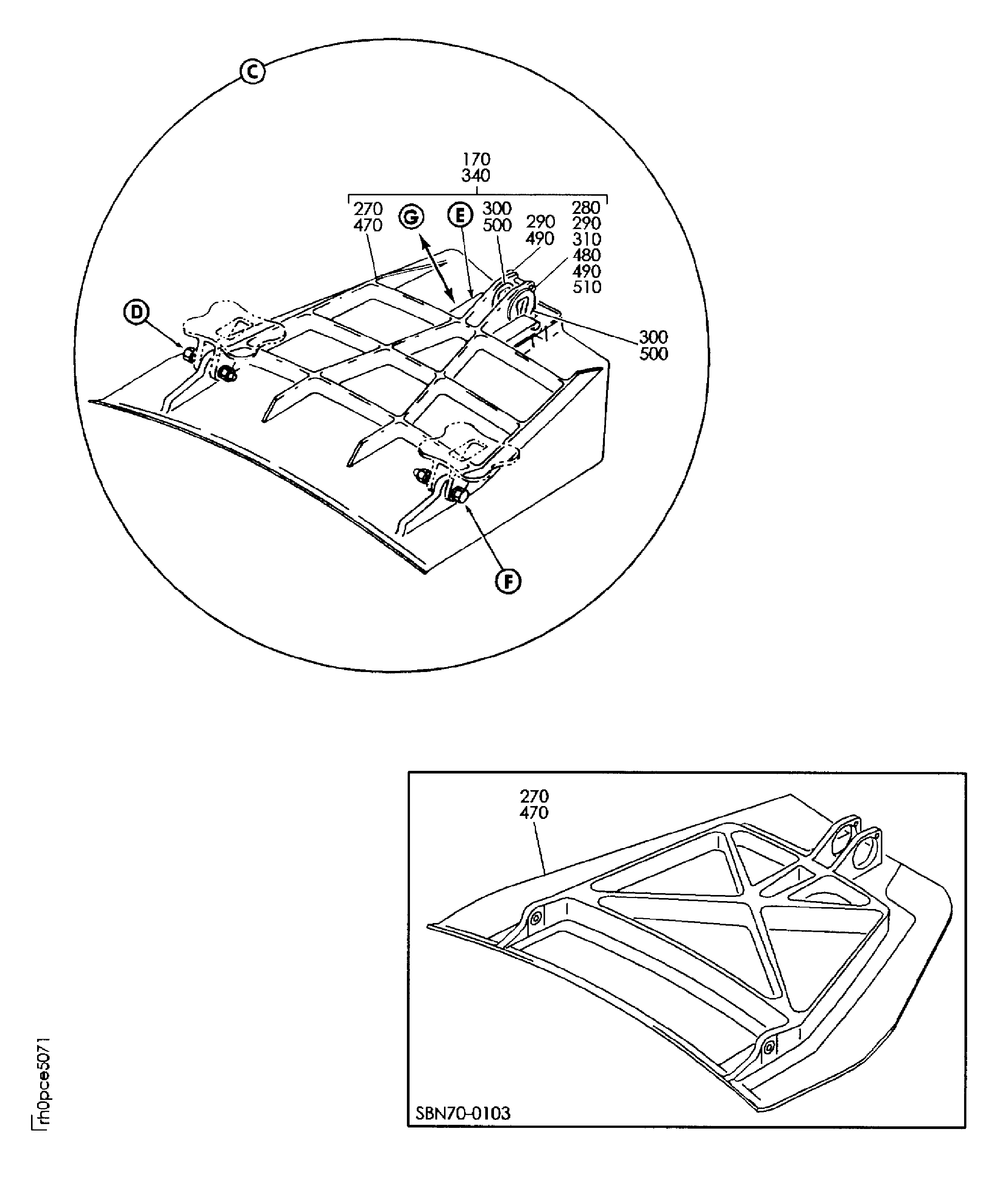 C

170
340

270
470

G

E

300
500

290
490

280
290
310
480
490
510

D

300
500

F

270
470

SBN70-0103

rh0pce5071