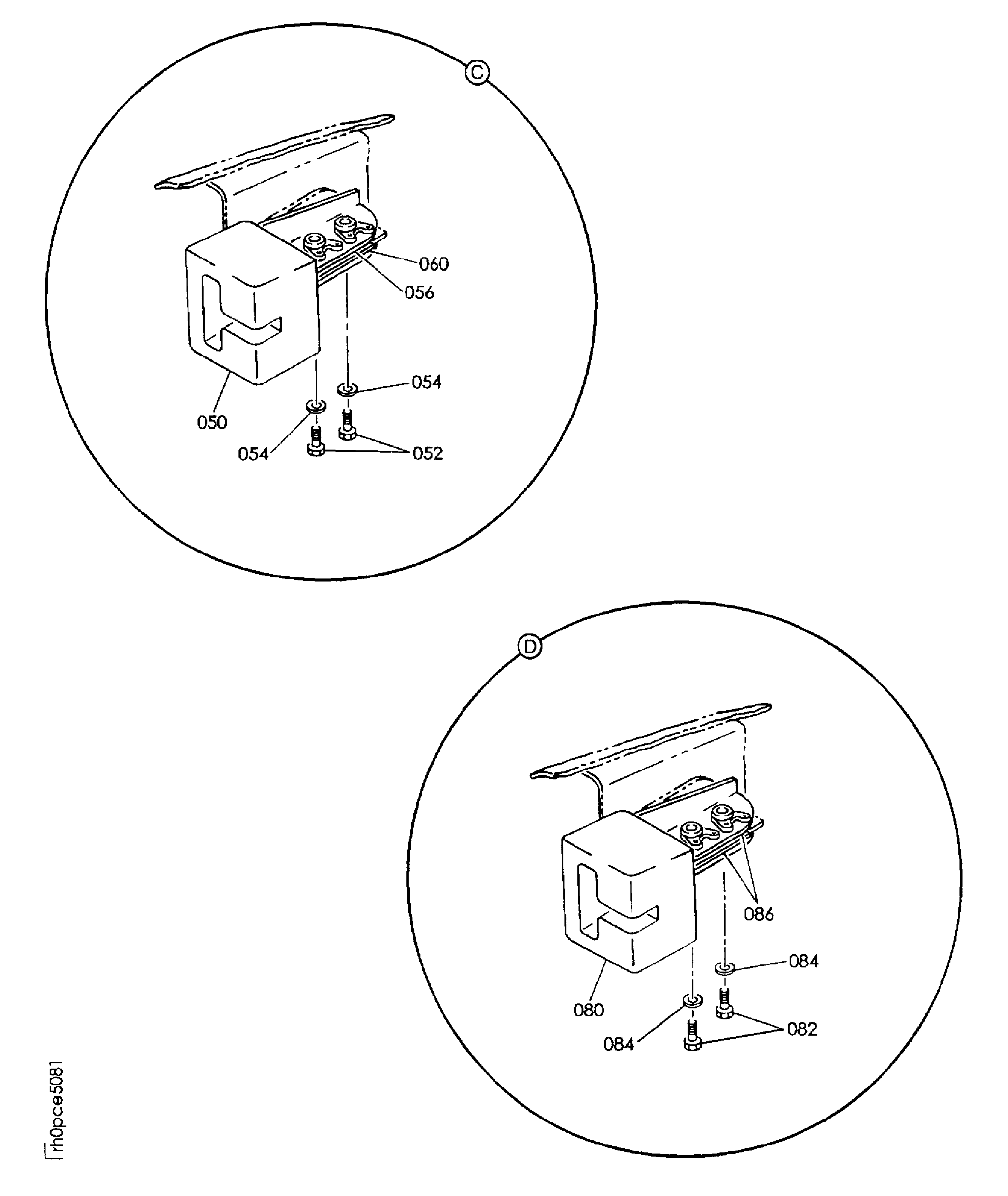 C

060
056
054
050
054
052

D

086
084
080
084
082

rh0pce5081