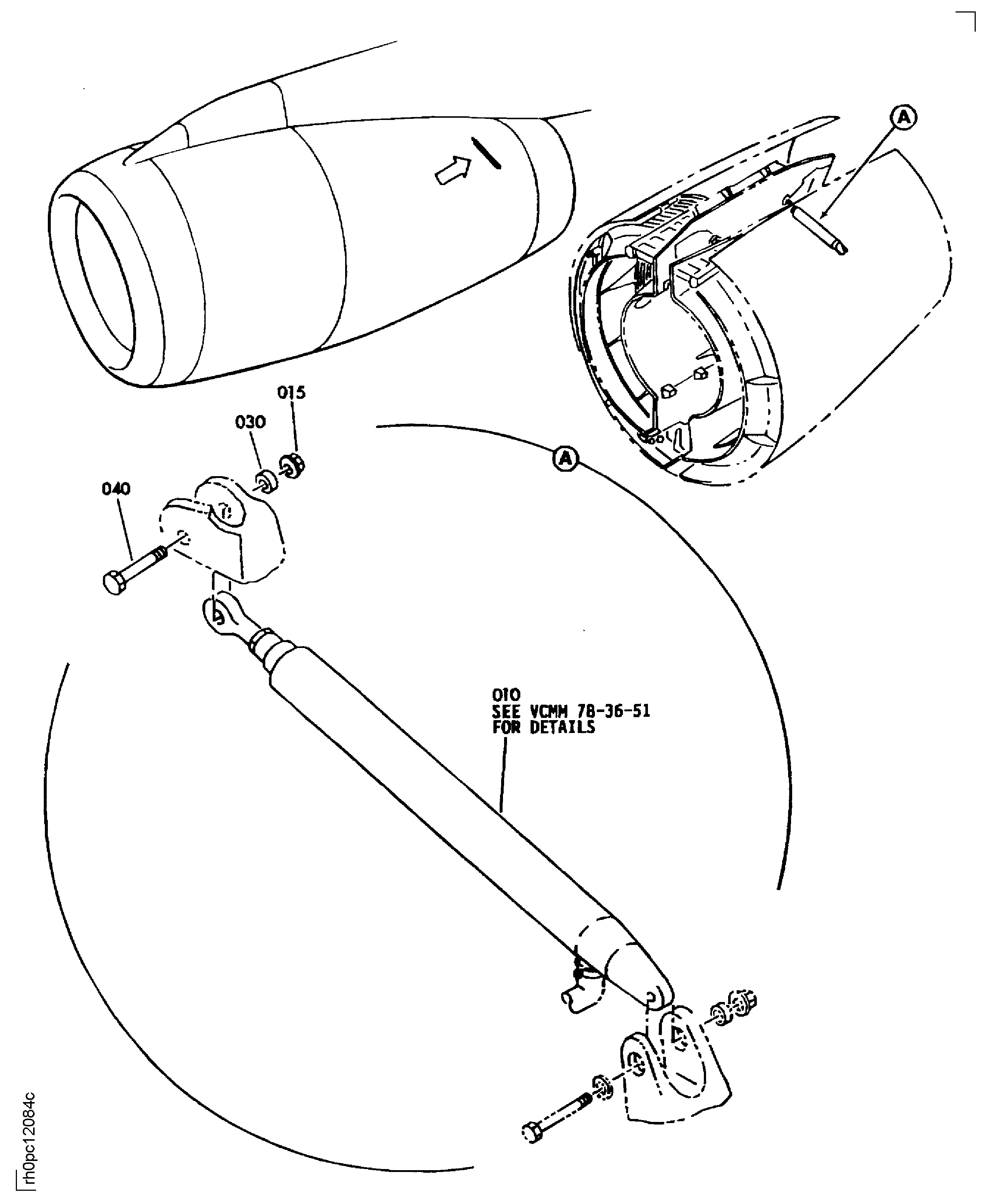 A

015

030

A

040

010
SEE VCMM 78-36-51
FOR DETAILS

rh0pc12084c