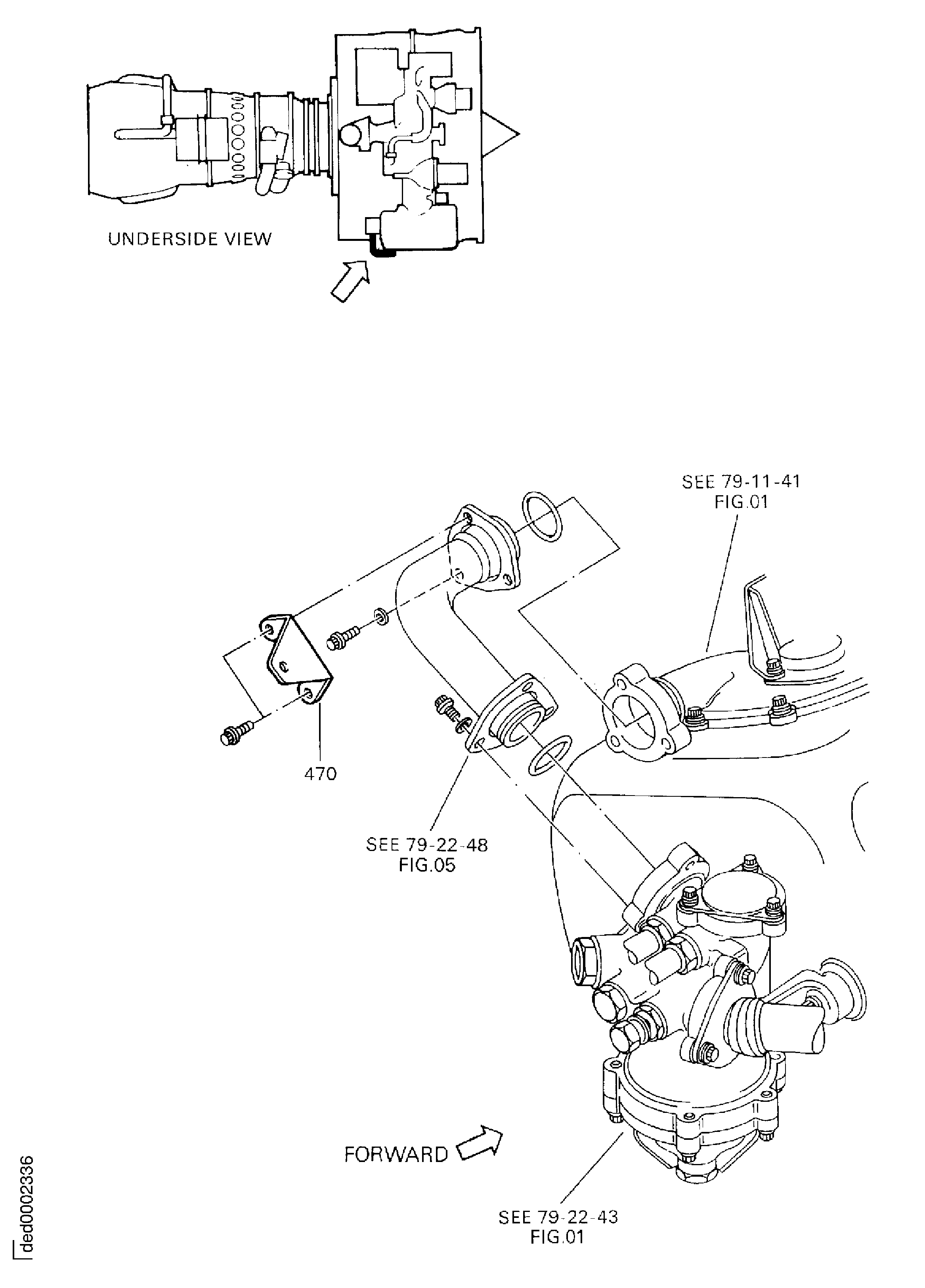 UNDERSIDE VIEW

SEE 79-11-41
FIG.01

470

SEE 79-22-48
FIG.05

FORWARD

SEE 79-22-43
FIG.01

ded0002336