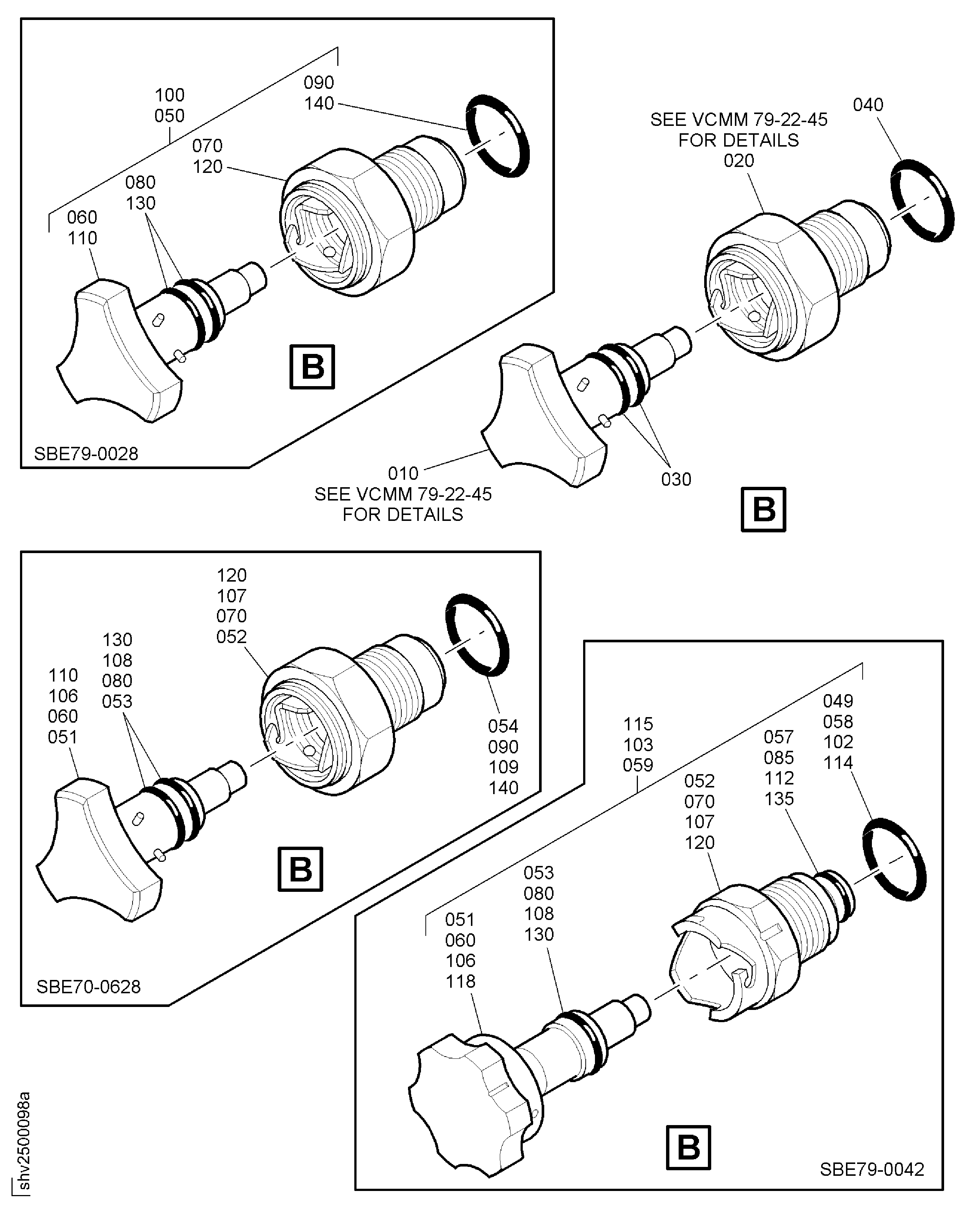 100
050
090
140
070
120
080
130
060
110
B
SBE79-0028

SEE VCMM 79-22-45
FOR DETAILS
020
040
010
SEE VCMM 79-22-45
FOR DETAILS
030
B

120
107
070
052
130
108
080
053
110
106
060
051
054
090
109
140
B
SBE70-0628

115
103
059
049
058
102
114
057
085
112
135
052
070
107
120
053
080
108
130
051
060
106
118
B
SBE79-0042

shv2500098a