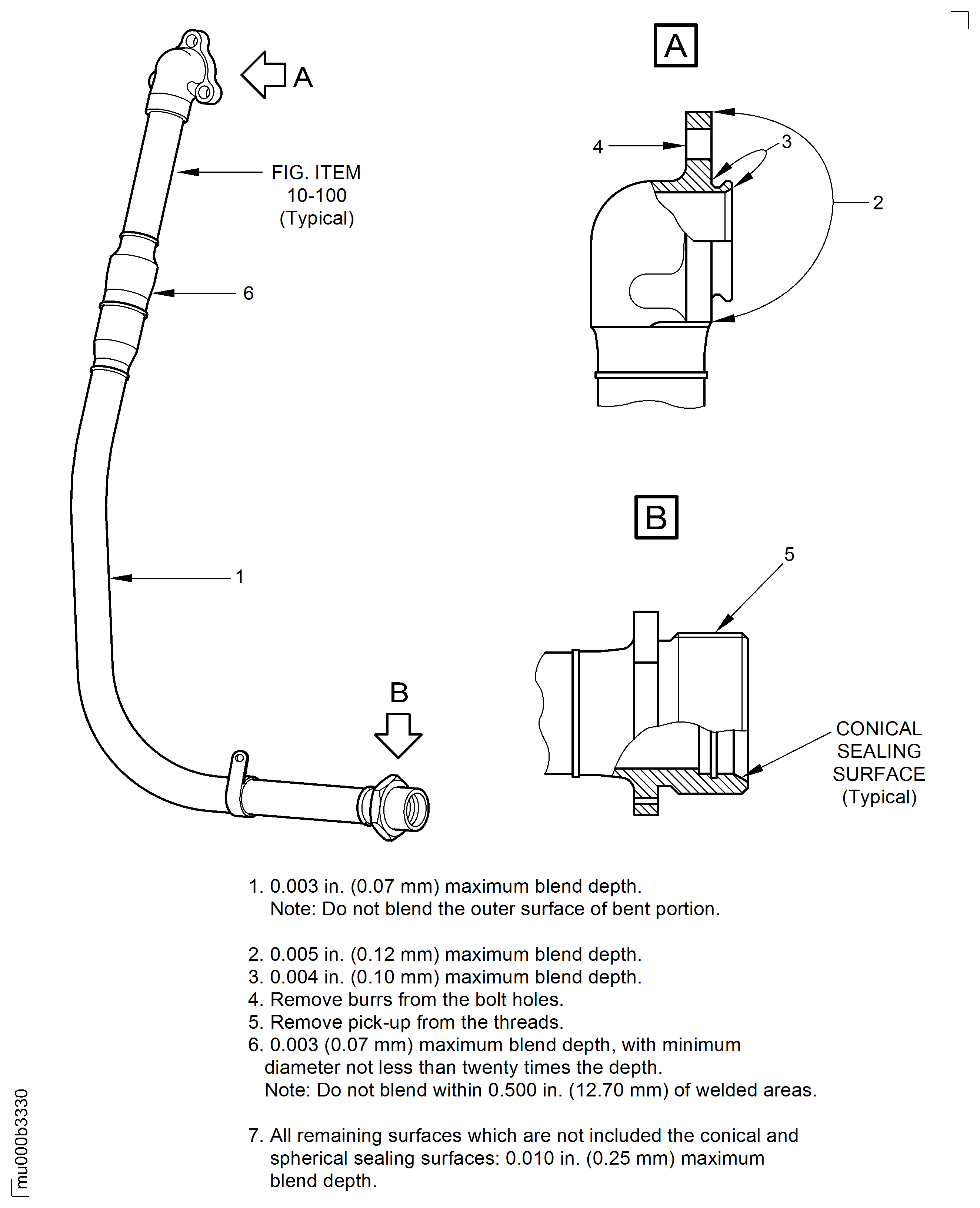 A

FIG. ITEM
10-100
(Typical)

6

1

B

A

4

3

2

B

5

CONICAL
SEALING
SURFACE
(Typical)

1. 0.003 in. (0.07 mm) maximum blend depth.
Note: Do not blend the outer surface of bent portion.

2. 0.005 in. (0.12 mm) maximum blend depth.
3. 0.004 in. (0.10 mm) maximum blend depth.
4. Remove burrs from the bolt holes.
5. Remove pick-up from the threads.
6. 0.003 (0.07 mm) maximum blend depth, with minimum diameter not less than twenty times the depth.
Note: Do not blend within 0.500 in. (12.70 mm) of welded areas.

7. All remaining surfaces which are not included the conical and spherical sealing surfaces: 0.010 in. (0.25 mm) maximum blend depth.

mu000b3330