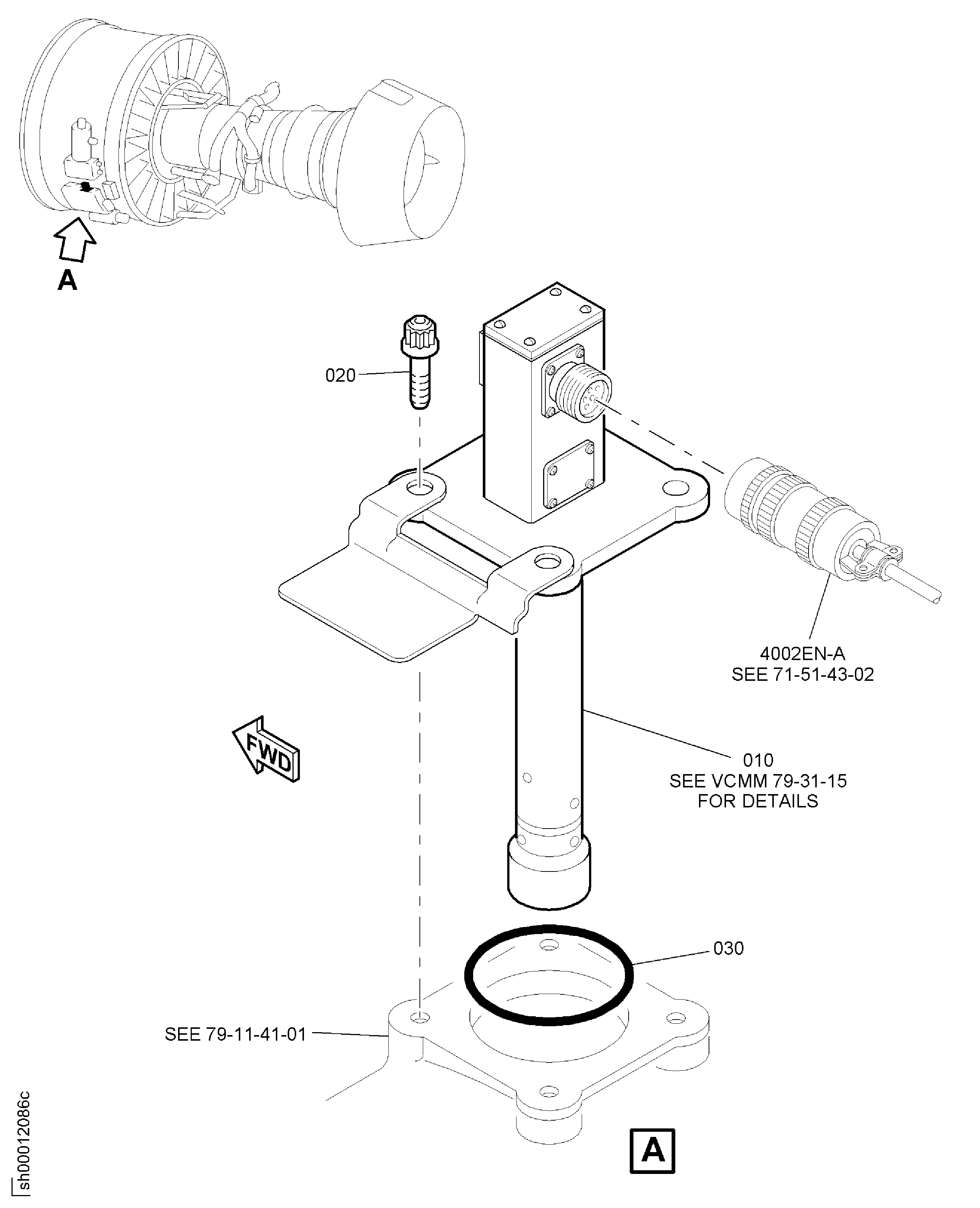 A

020

4002EN-A
SEE 71-51-43-02

FWD

010
SEE VCMM 79-31-15
FOR DETAILS

030

SEE 79-11-41-01

A

sh00012086c