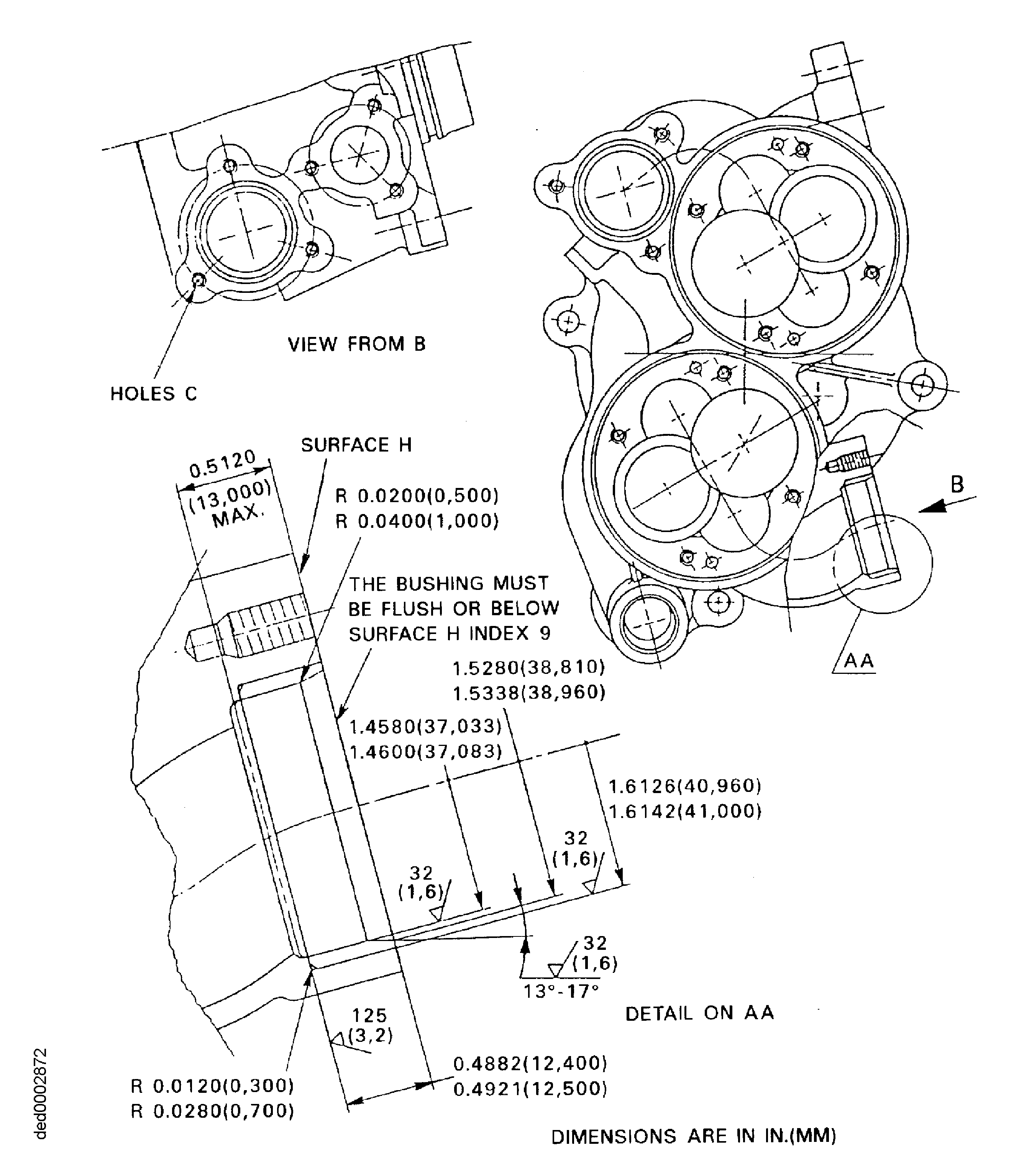 VIEW FROM B

HOLES C

B

AA

SURFACE H

0.5120
(13,000)
MAX.

R 0.0200(0,500)
R 0.0400(1,000)

THE BUSHING MUST BE FLUSH OR BELOW SURFACE H INDEX 9

1.5280(38,810)
1.5338(38,960)

1.4580(37,033)
1.4600(37,083)

1.6126(40,960)
1.6142(41,000)

32
(1,6)

32
(1,6)

32
(1,6)

13°-17°

DETAIL ON AA

125
(3,2)

0.4882(12,400)
0.4921(12,500)

R 0.0120(0,300)
R 0.0280(0,700)

DIMENSIONS ARE IN IN.(MM)

ded0002872