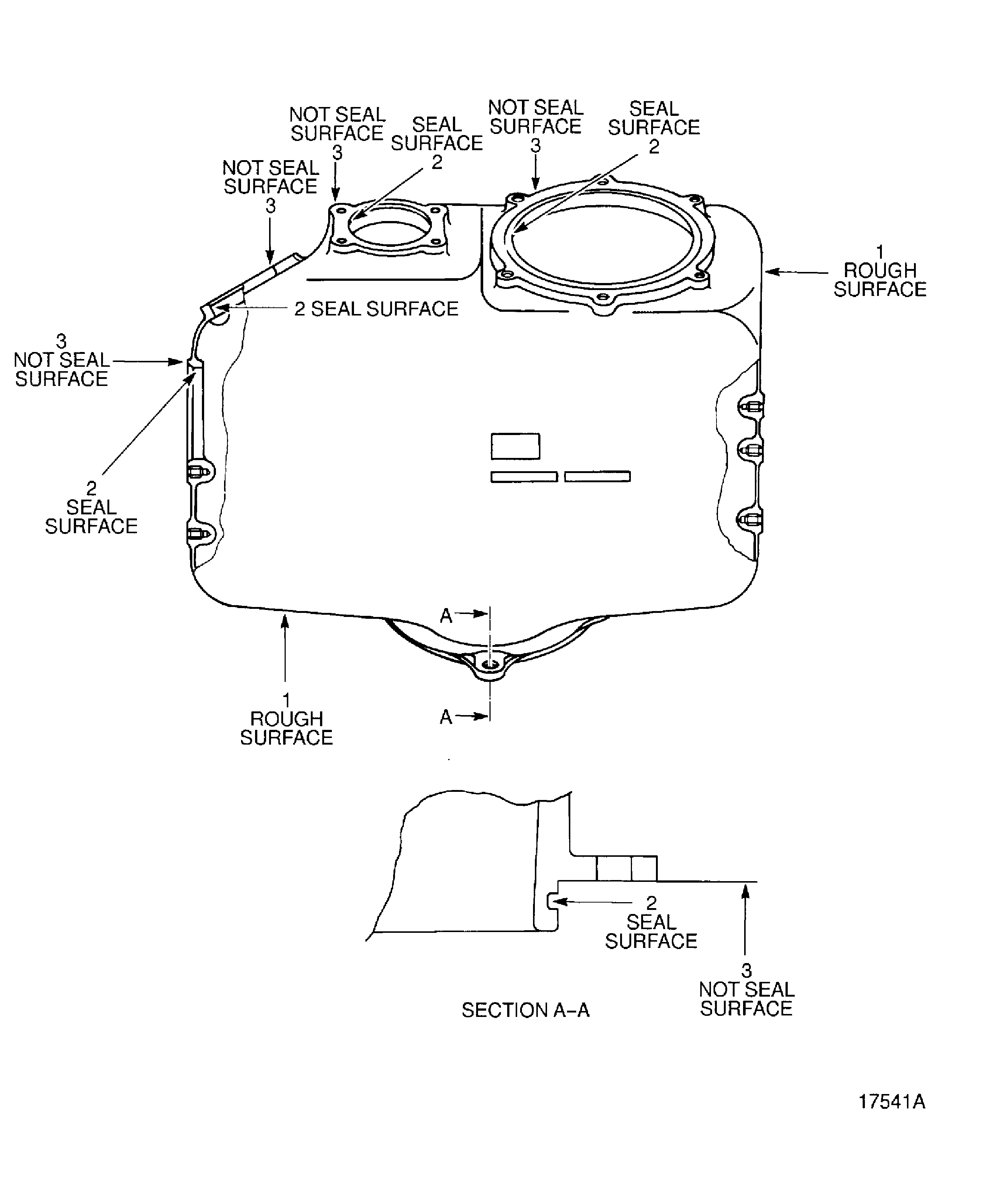 NOT SEAL SURFACE 3

SEAL SURFACE 2

NOT SEAL SURFACE 3

SEAL SURFACE 2

NOT SEAL SURFACE 3

1 ROUGH SURFACE

2 SEAL SURFACE

3 NOT SEAL SURFACE

2 SEAL SURFACE

A

A

1 ROUGH SURFACE

2 SEAL SURFACE

3 NOT SEAL SURFACE

SECTION A–A

17541A