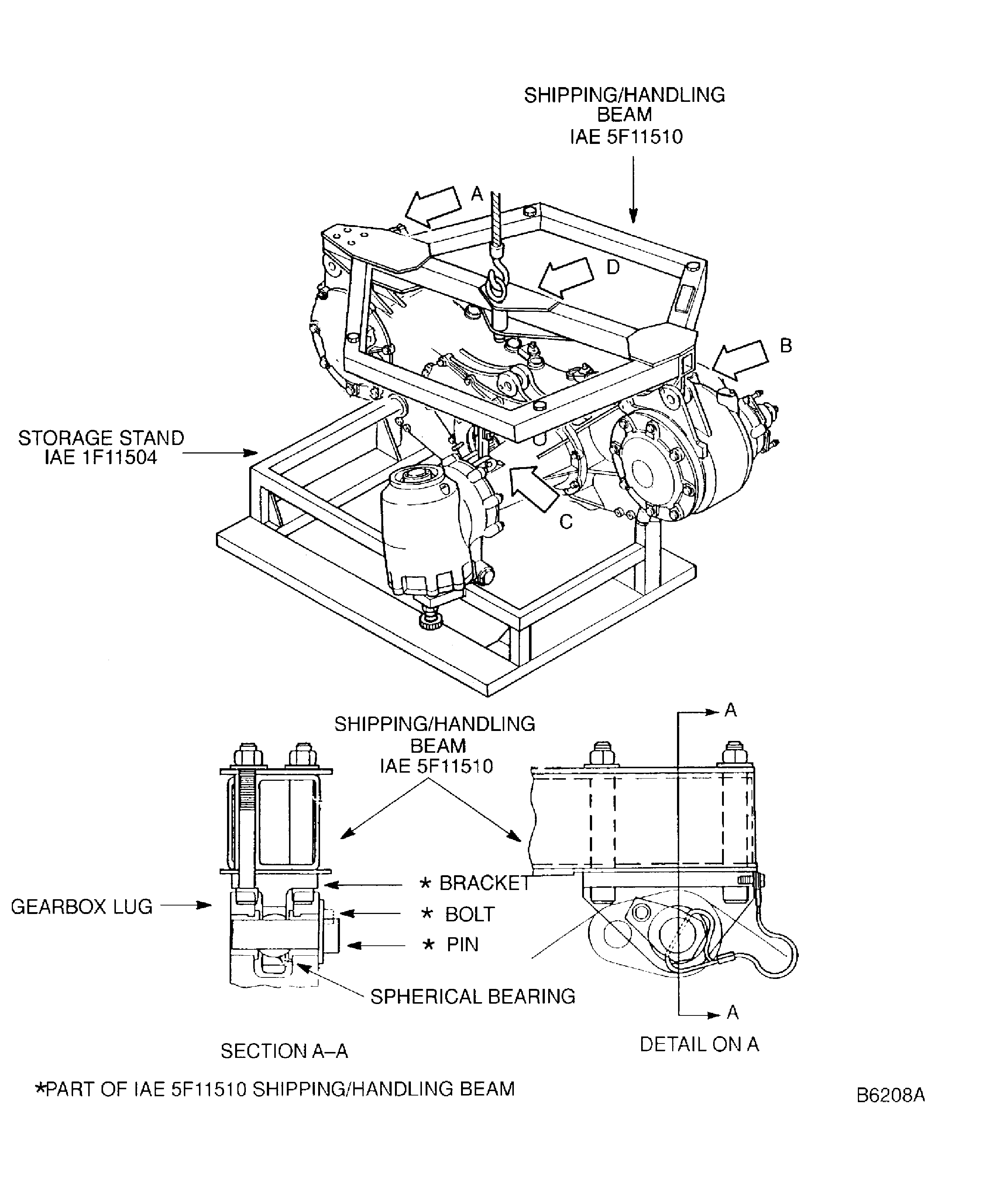 SHIPPING/HANDLING BEAM
IAE 5F11510

A

D

B

STORAGE STAND
IAE 1F11504

C

SHIPPING/HANDLING BEAM
IAE 5F11510

A

GEARBOX LUG

* BRACKET

* BOLT

* PIN

SPHERICAL BEARING

A

SECTION A–A

DETAIL ON A

*PART OF IAE 5F11510 SHIPPING/HANDLING BEAM

B6208A