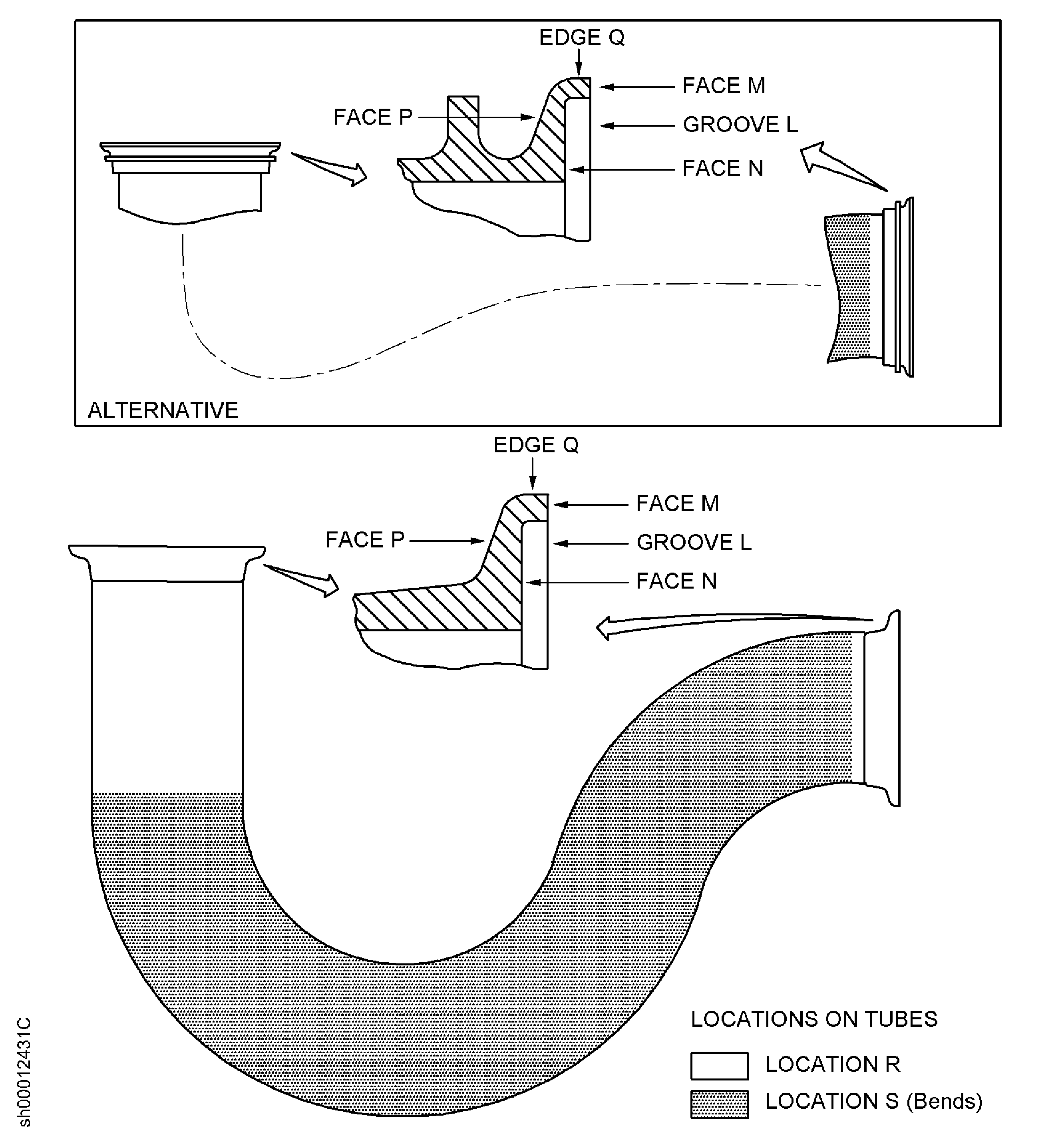 EDGE Q
FACE M
FACE P
GROOVE L
FACE N
ALTERNATIVE

EDGE Q
FACE M
FACE P
GROOVE L
FACE N

LOCATIONS ON TUBES
LOCATION R
LOCATION S (Bends)

sh00012431C