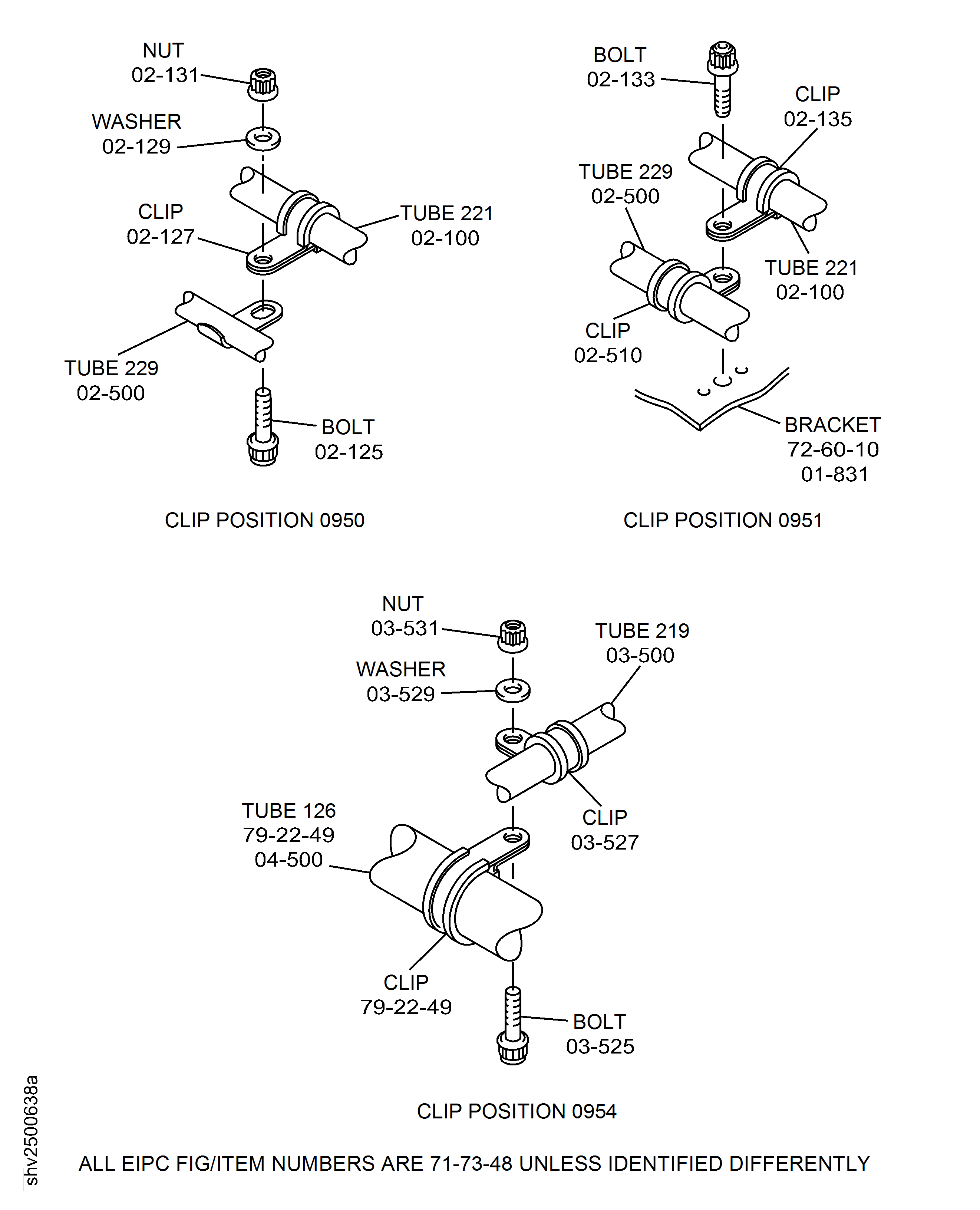 NUT
02-131

WASHER
02-129

CLIP
02-127

TUBE 221
02-100

TUBE 229
02-500

BOLT
02-125

CLIP POSITION 0950

BOLT
02-133

CLIP
02-135

TUBE 229
02-500

TUBE 221
02-100

CLIP
02-510

BRACKET
72-60-10
01-831

CLIP POSITION 0951

NUT
03-531

WASHER
03-529

TUBE 219
03-500

CLIP
03-527

TUBE 126
79-22-49
04-500

CLIP
79-22-49

BOLT
03-525

CLIP POSITION 0954

ALL EIPC FIG/ITEM NUMBERS ARE 71-73-48 UNLESS IDENTIFIED DIFFERENTLY

shv2500638a