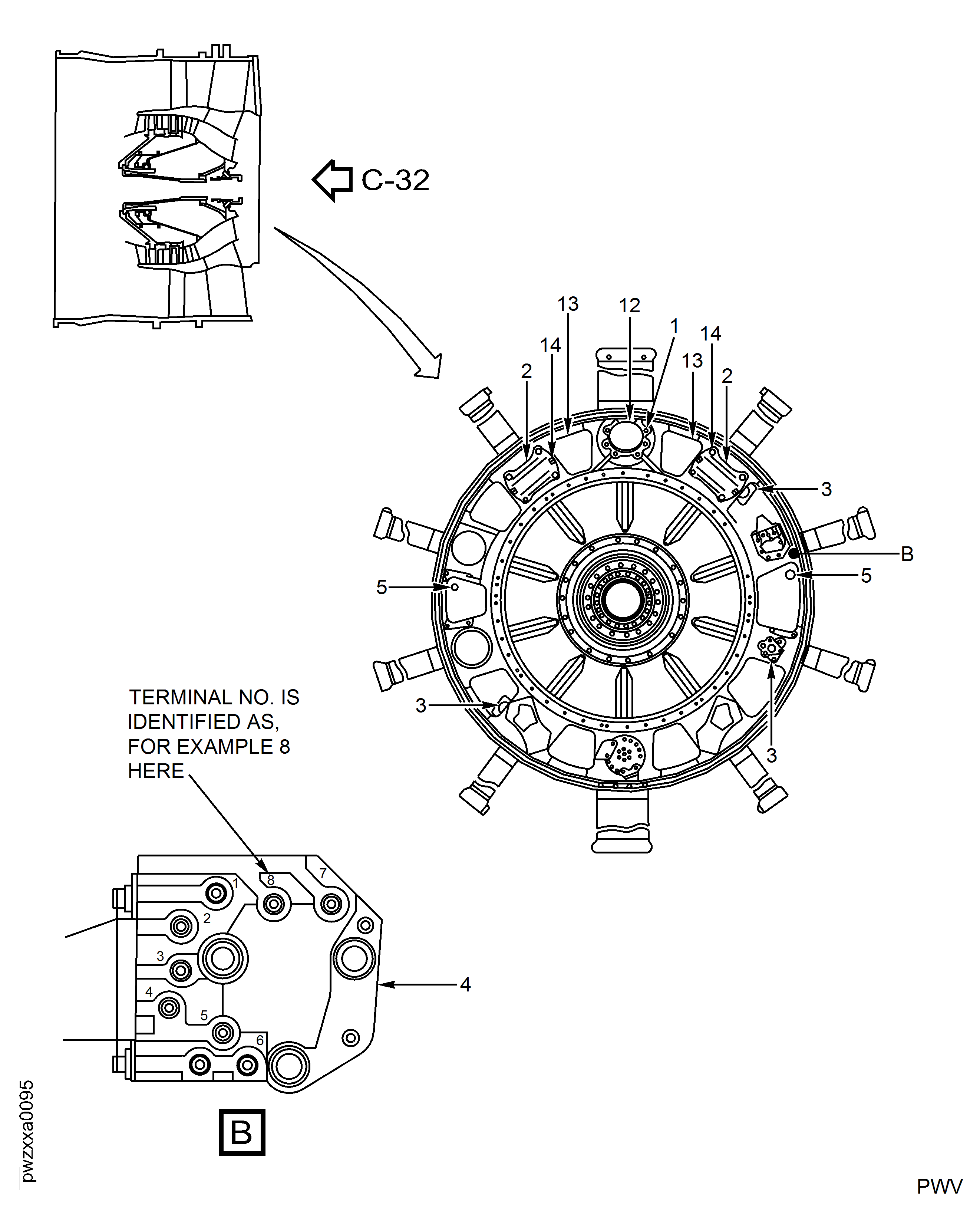 C-32

13
12
1
14
14
13
2
2
3
B
5
5
3
3

TERMINAL NO. IS IDENTIFIED AS, FOR EXAMPLE 8 HERE

1
8
7
2
3
4
5
6
4

B

pwzxxa0095

PWV