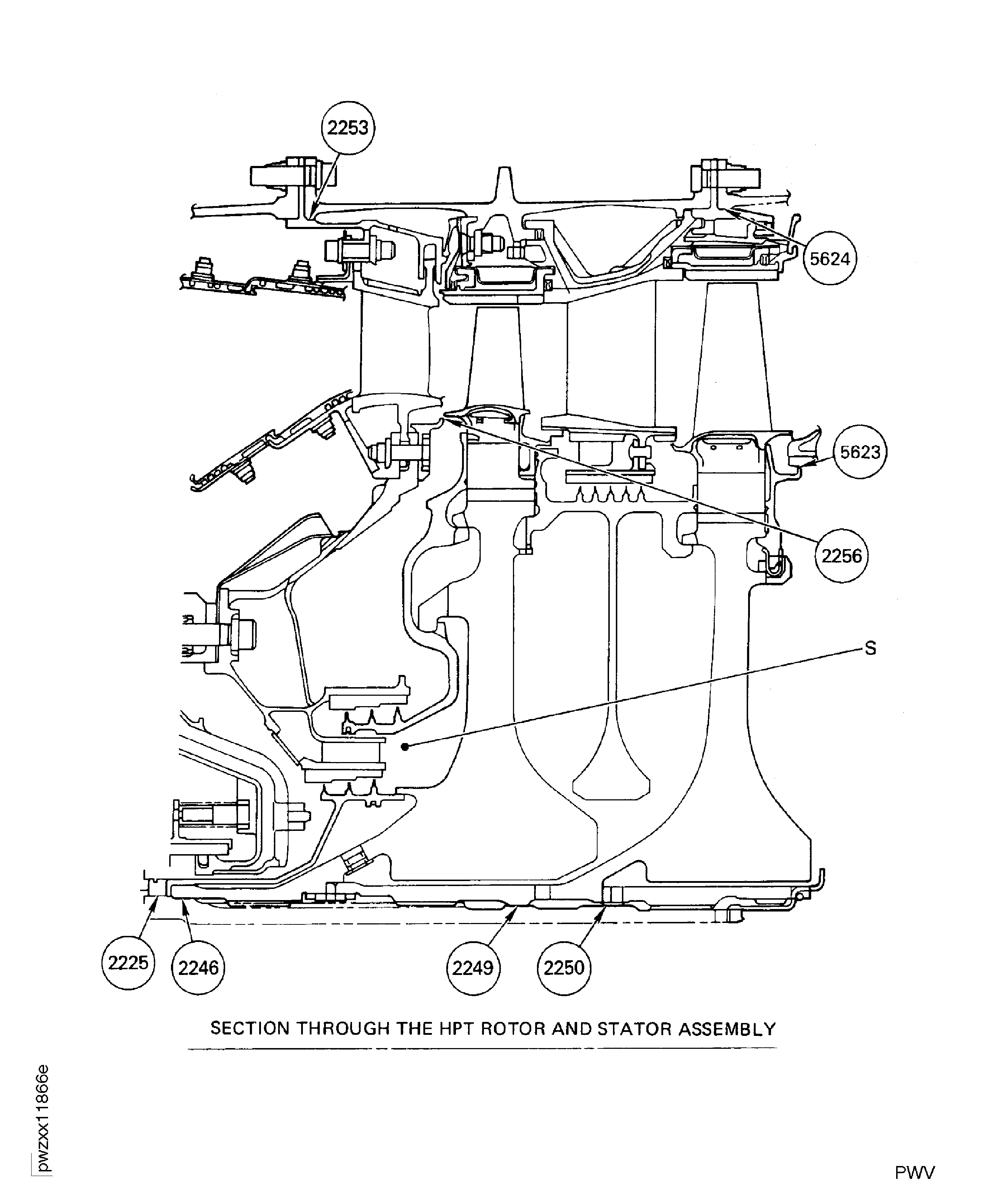 2253

5624

5623

2256

S

2225
2246
2249
2250

SECTION THROUGH THE HPT ROTOR AND STATOR ASSEMBLY

pwzxx11866e

PWV