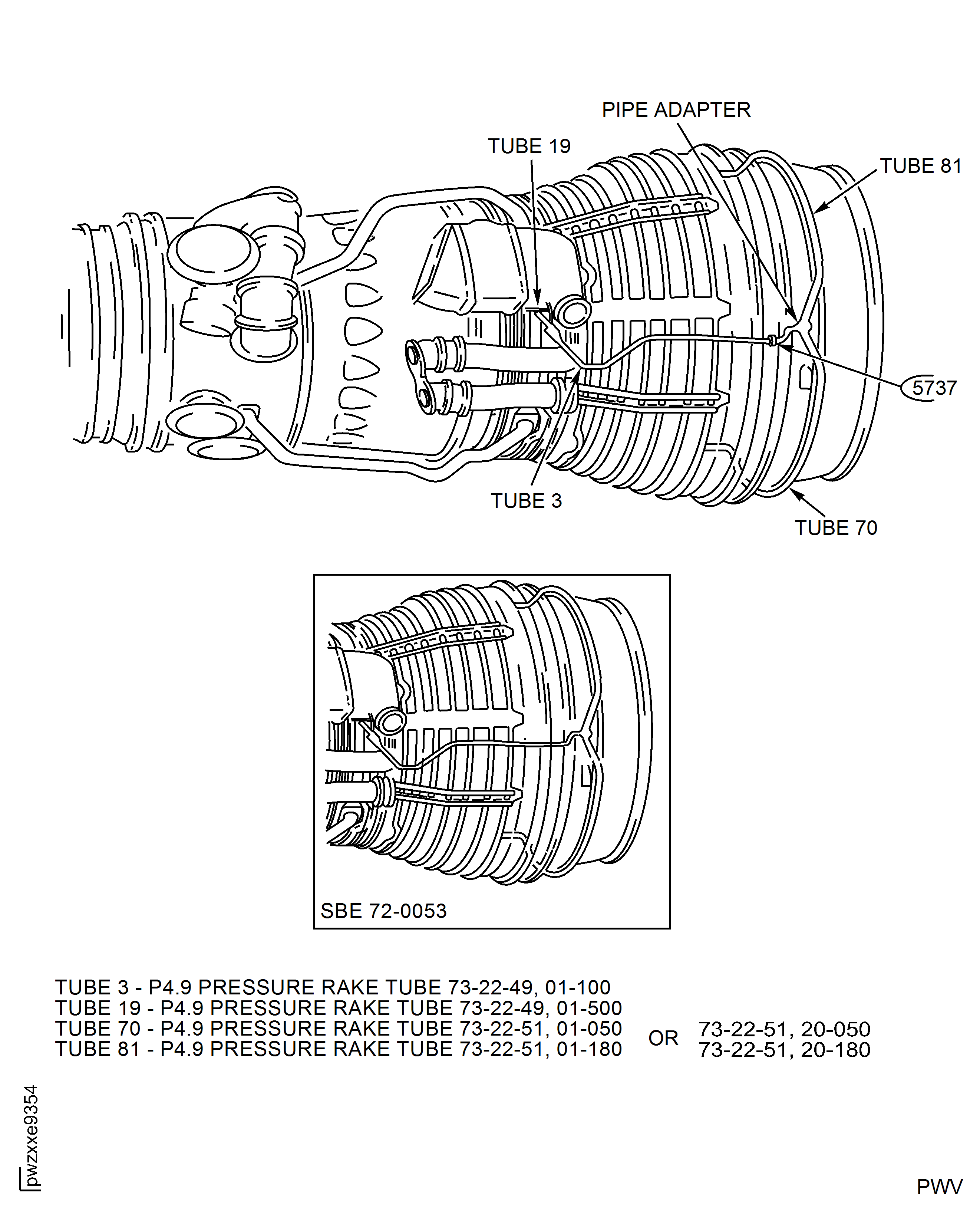 PIPE ADAPTER

TUBE 19

TUBE 81

5737

TUBE 3

TUBE 70

SBE 72-0053

TUBE 3 - P4.9 PRESSURE RAKE TUBE 73-22-49, 01-100
TUBE 19 - P4.9 PRESSURE RAKE TUBE 73-22-49, 01-500
TUBE 70 - P4.9 PRESSURE RAKE TUBE 73-22-51, 01-050
TUBE 81 - P4.9 PRESSURE RAKE TUBE 73-22-51, 01-180

OR

73-22-51, 20-050
73-22-51, 20-180

pwzxxe9354

PWV