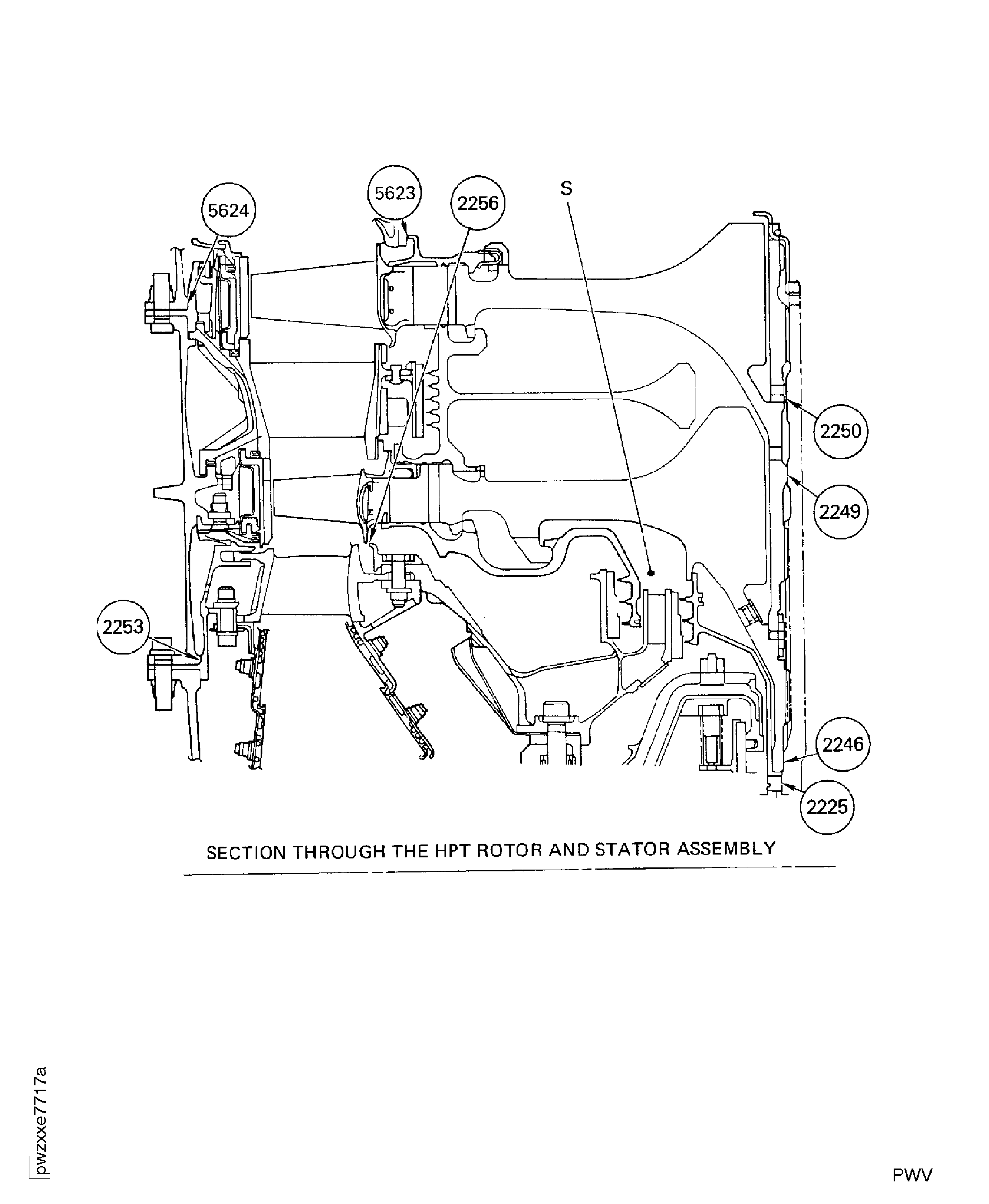 5624
5623
2256
S
2250
2249
2253
2246
2225

SECTION THROUGH THE HPT ROTOR AND STATOR ASSEMBLY

pwzxxe7717a

PWV