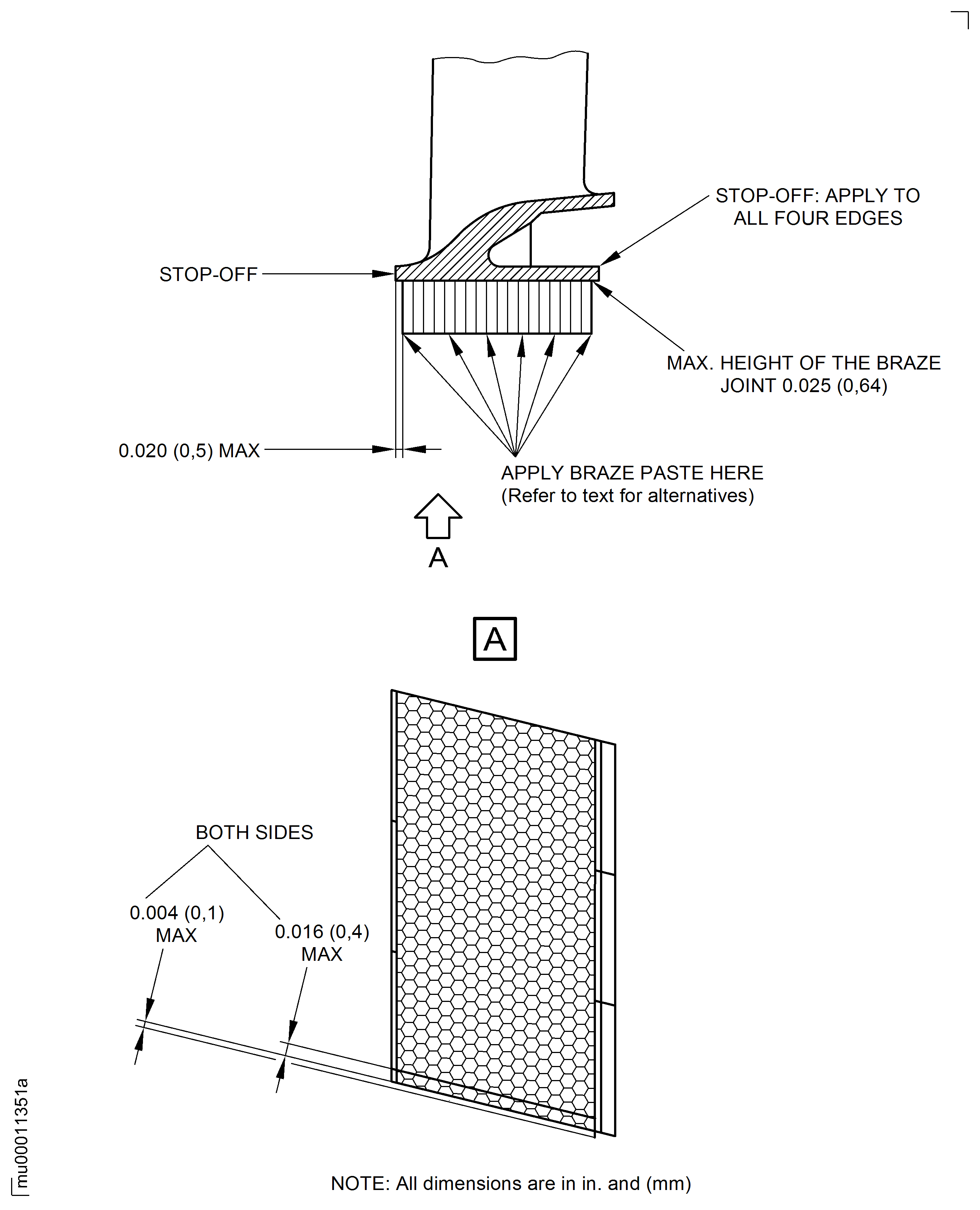 STOP-OFF: APPLY TO ALL FOUR EDGES

STOP-OFF

MAX. HEIGHT OF THE BRAZE JOINT 0.025 (0,64)

0.020 (0,5) MAX

APPLY BRAZE PASTE HERE
(Refer to text for alternatives)

A

A

BOTH SIDES

0.004 (0,1) MAX

0.016 (0,4) MAX

mu00011351a

NOTE: All dimensions are in in. and (mm)