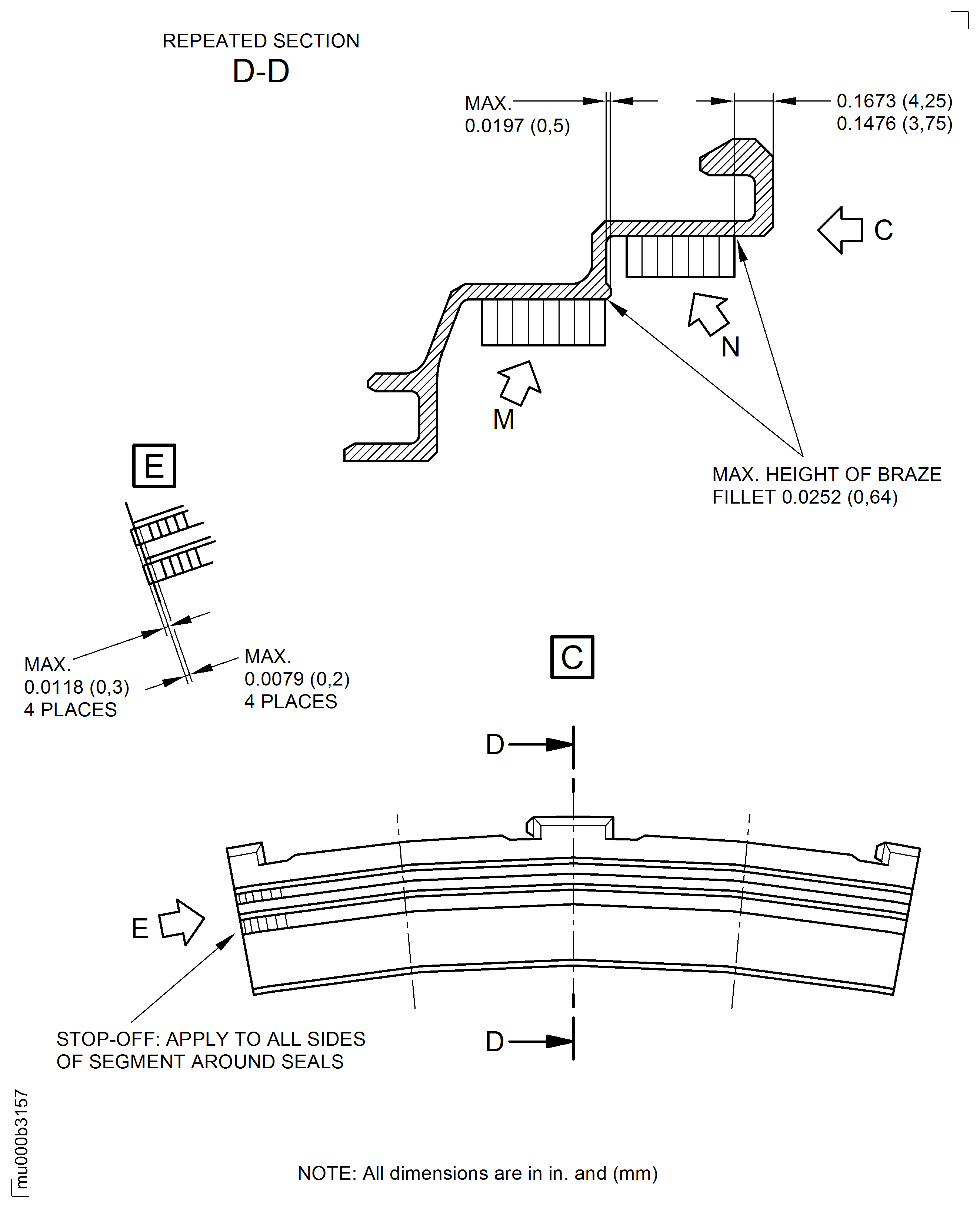 REPEATED SECTION
D-D

MAX.
0.0197 (0,5)

0.1673 (4,25)
0.1476 (3,75)

C

N

M

MAX. HEIGHT OF BRAZE FILLET 0.0252 (0,64)

E

MAX.
0.0118 (0,3)
4 PLACES

MAX.
0.0079 (0,2)
4 PLACES

C

D

E

STOP-OFF: APPLY TO ALL SIDES OF SEGMENT AROUND SEALS

D

mu000b3157

NOTE: All dimensions are in in. and (mm)