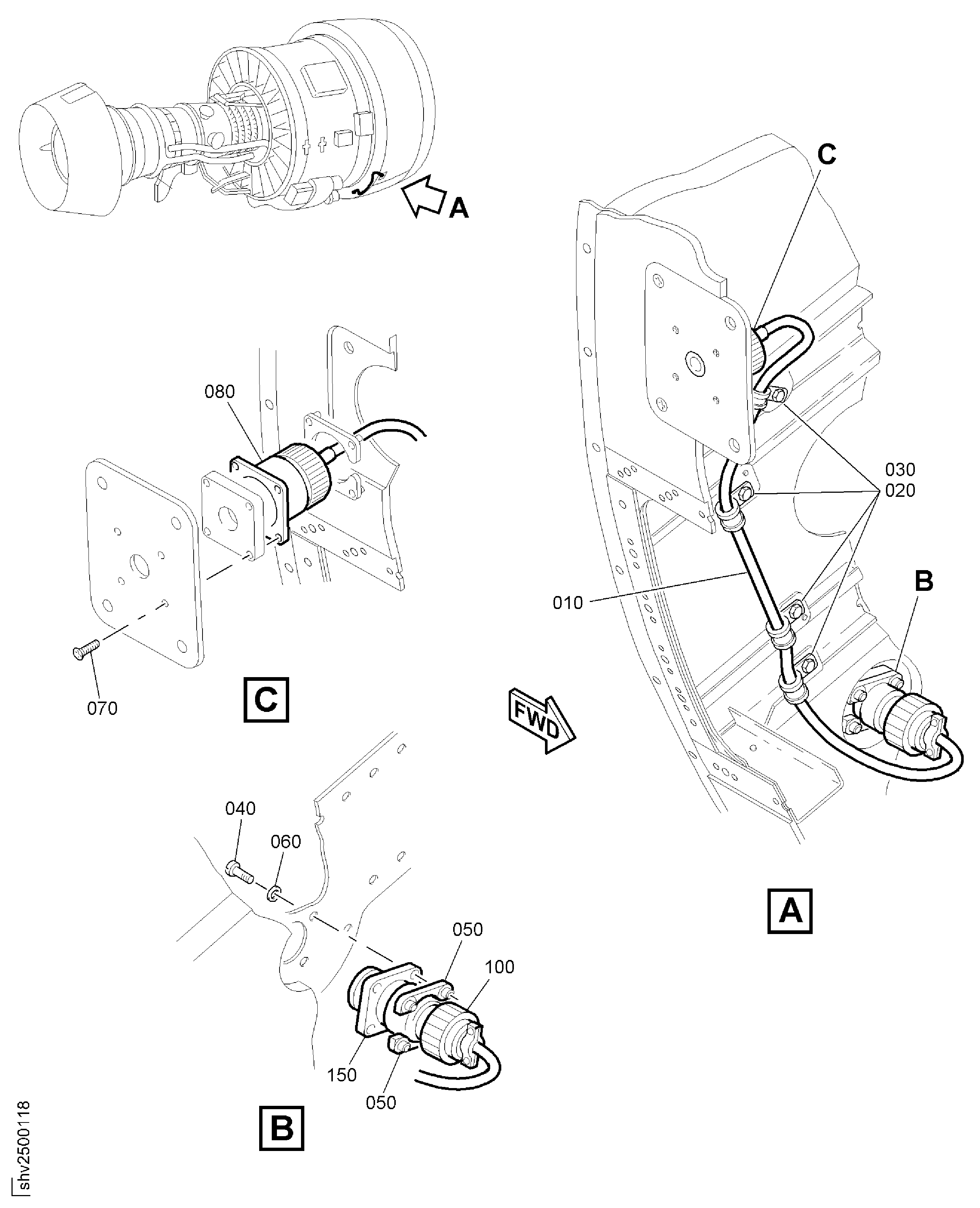 A

C

080

030
020

010

B

070

C

FWD

040

060

050

100

150

050

B

A

shv2500118